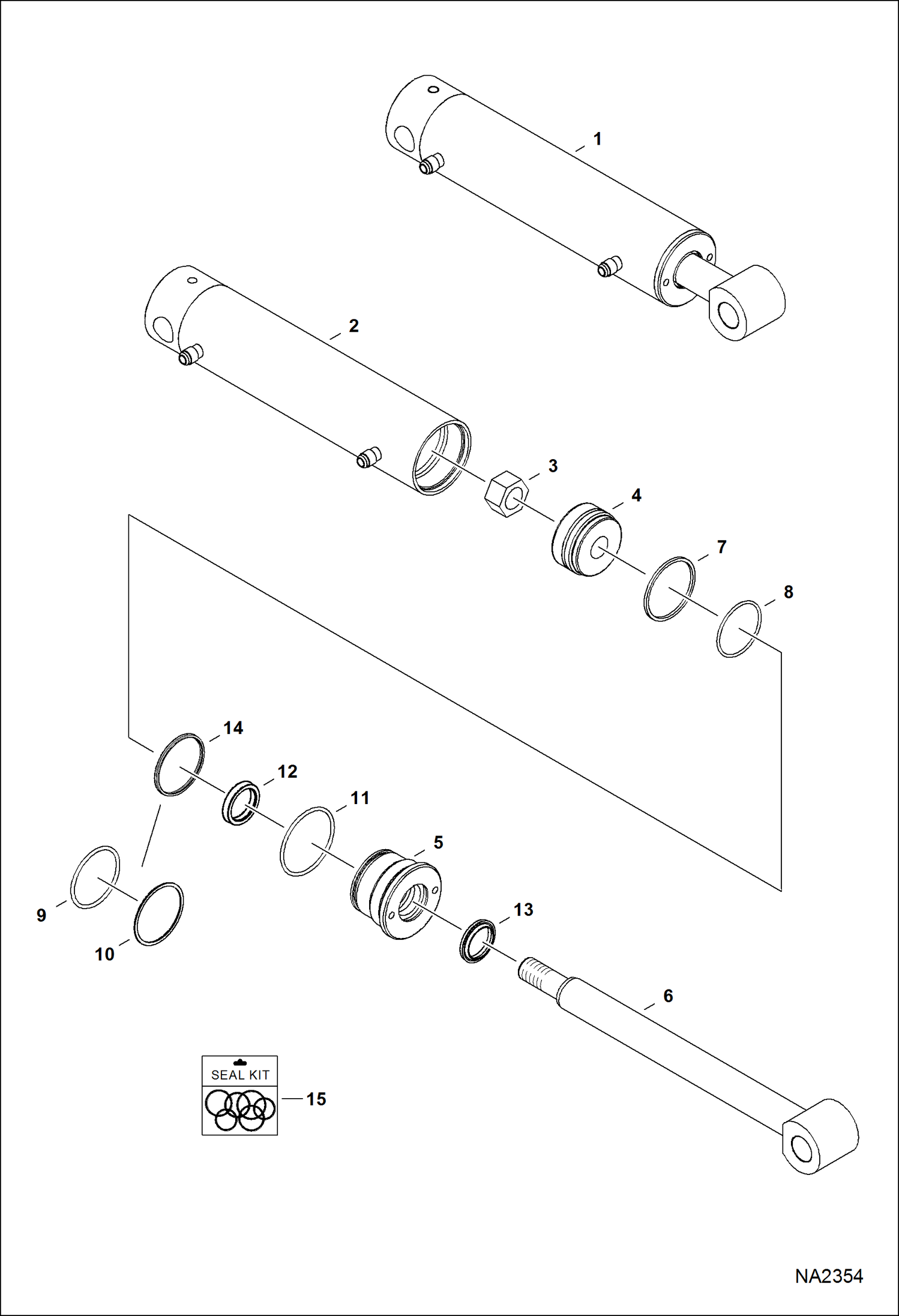 1

2

3

4

7

8

14

12

11

5

9

10

13

6

SEAL KIT

15

NA2354