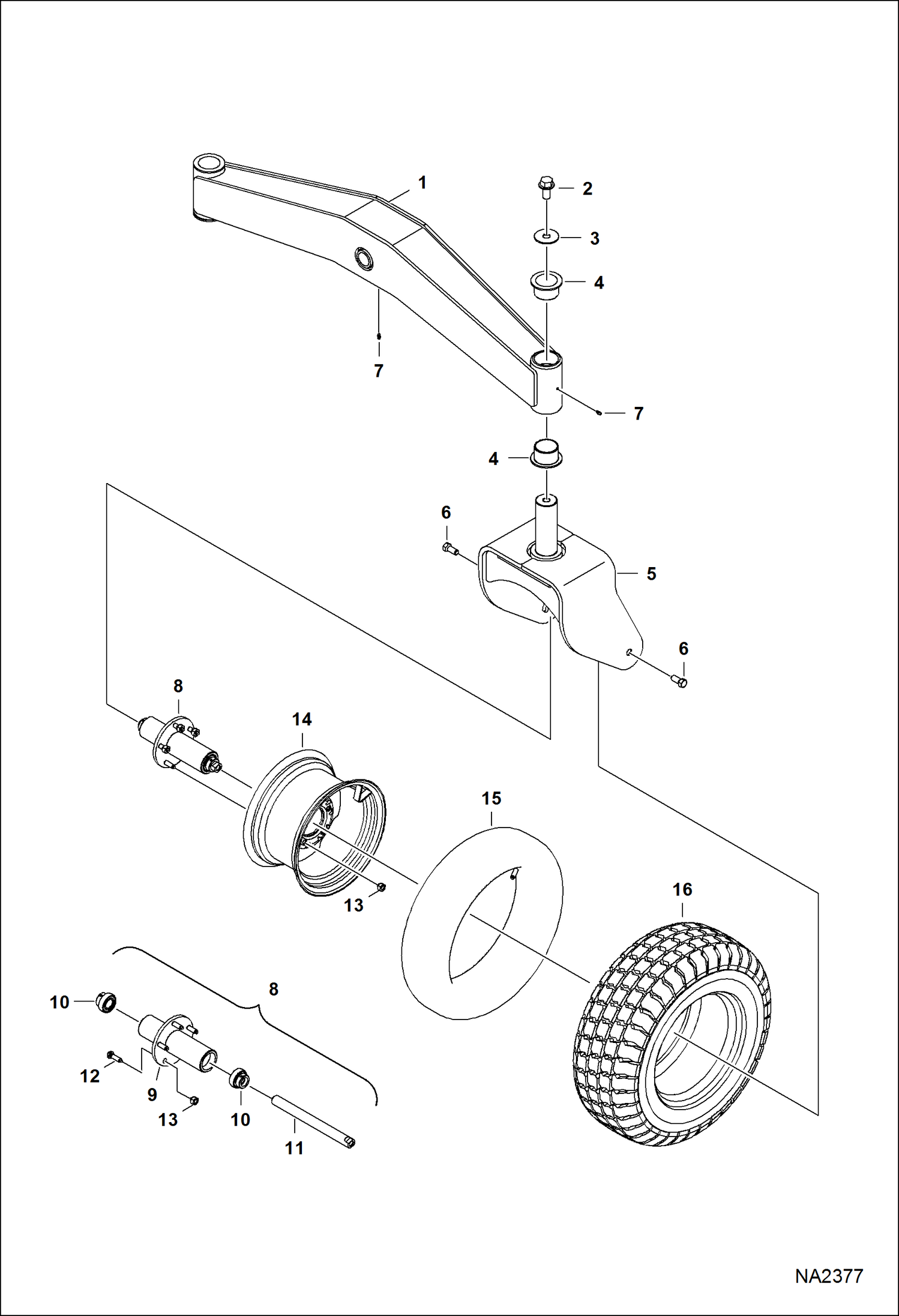 1
2
3
4
7
7
4
6
5
6
8
14
15
13
16
8
10
12
9
13
10
11
NA2377