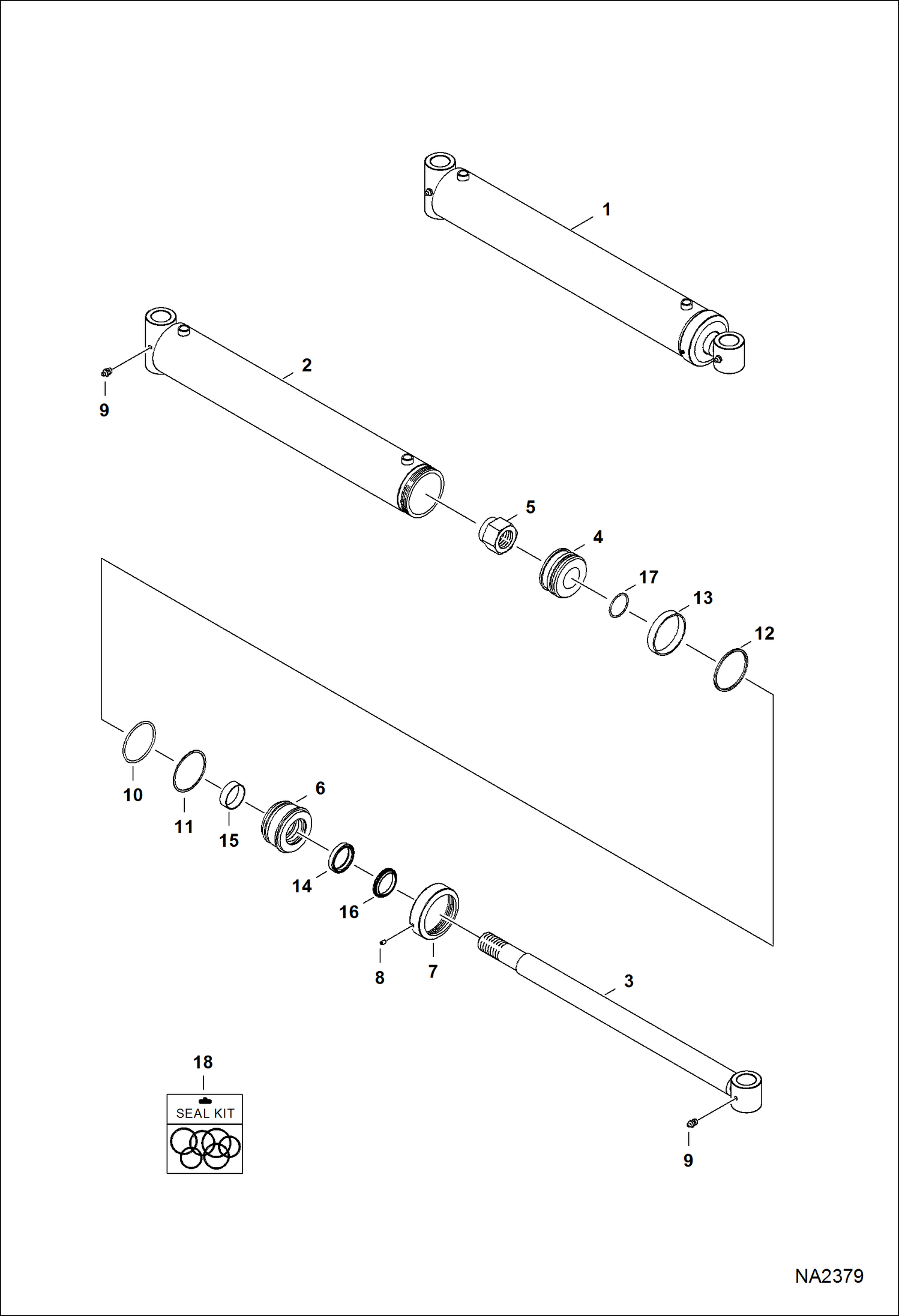 1

2

9

5

4

17

13

12

10

11

15

6

14

16

8

7

3

18

SEAL KIT

9

NA2379