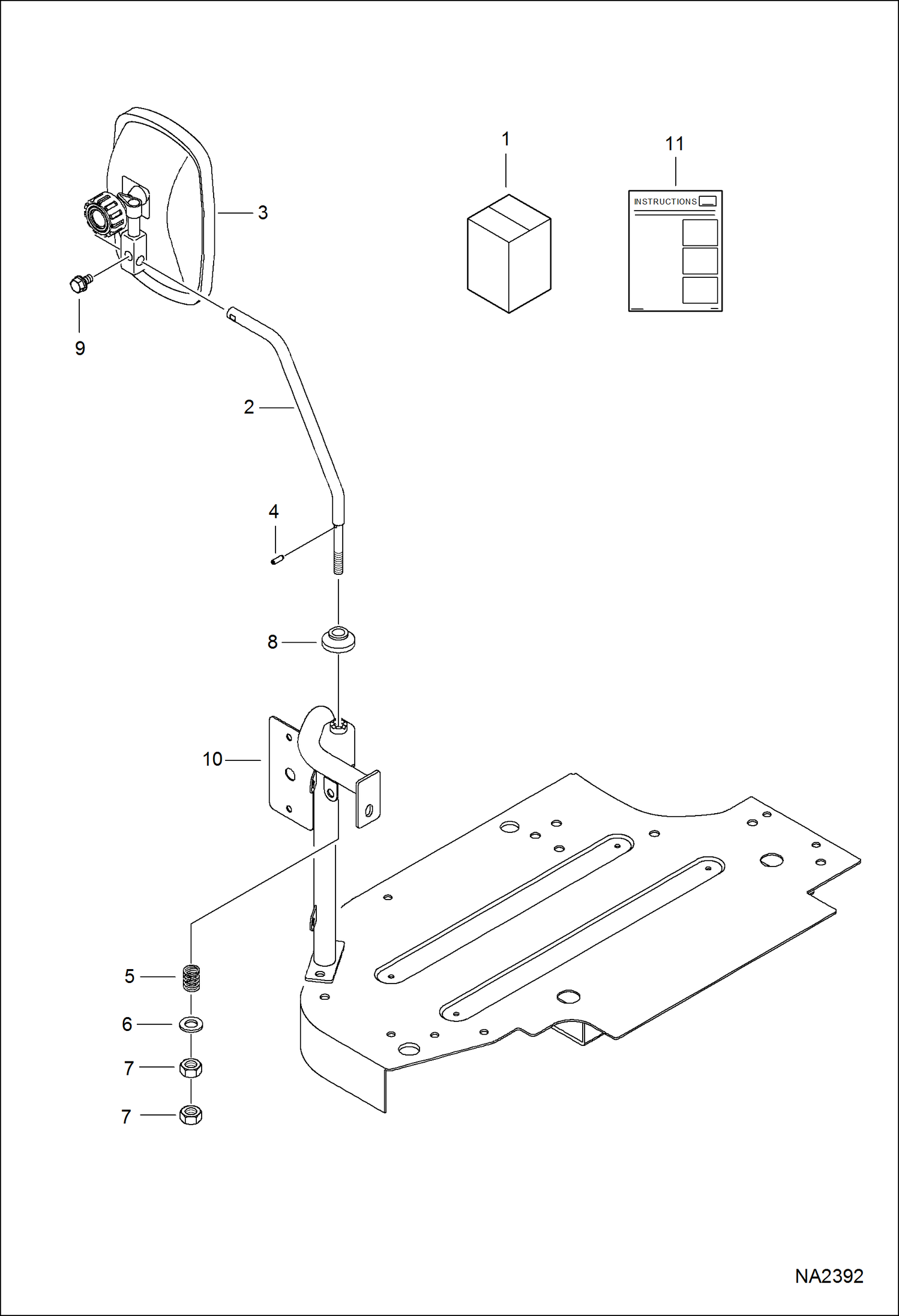 1

11

INSTRUCTIONS

3

9

2

4

8

10

5

6

7

7

NA2392