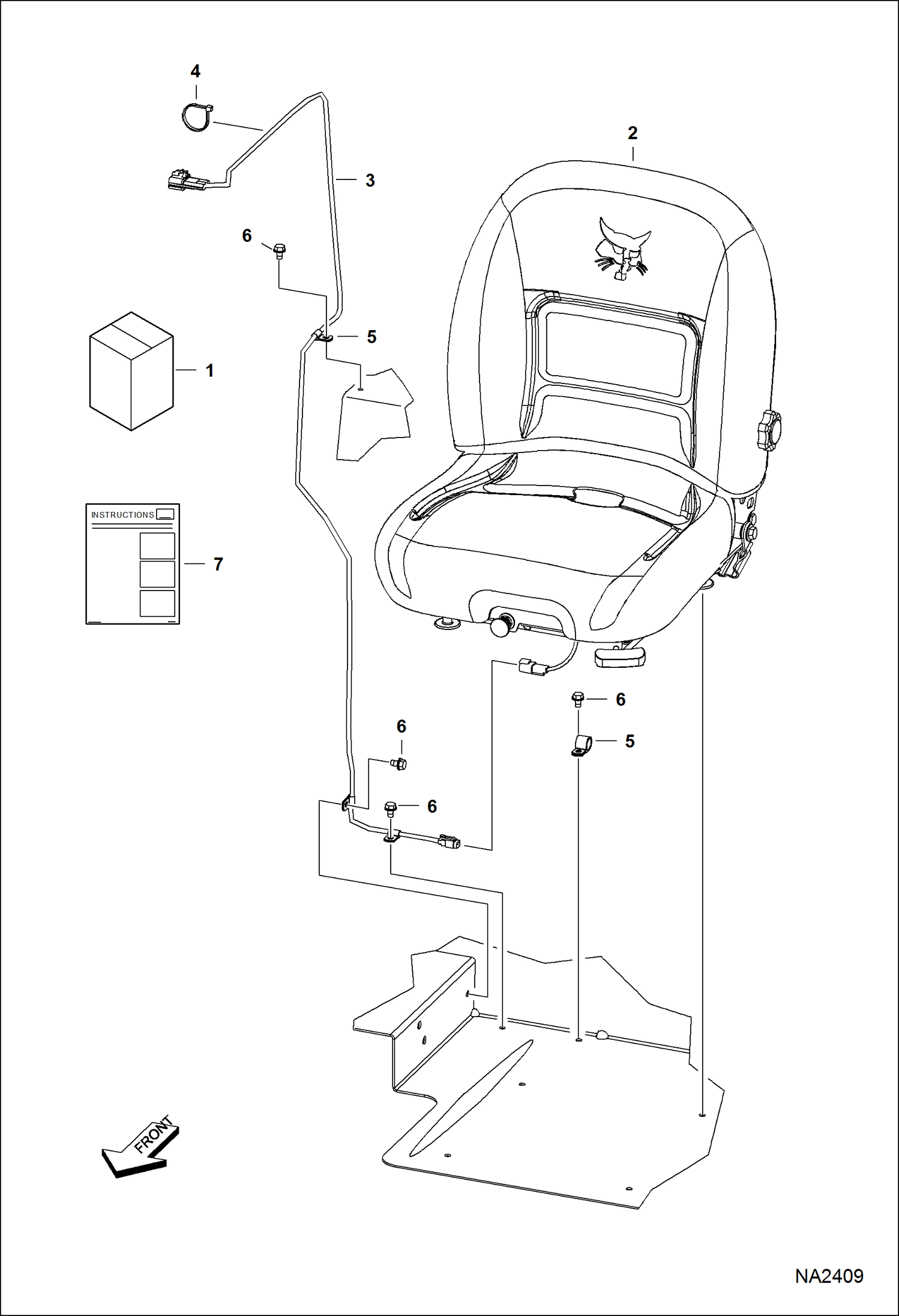 4
2
3
6
5
1
INSTRUCTIONS
7
6
5
6
6
FRONT
NA2409