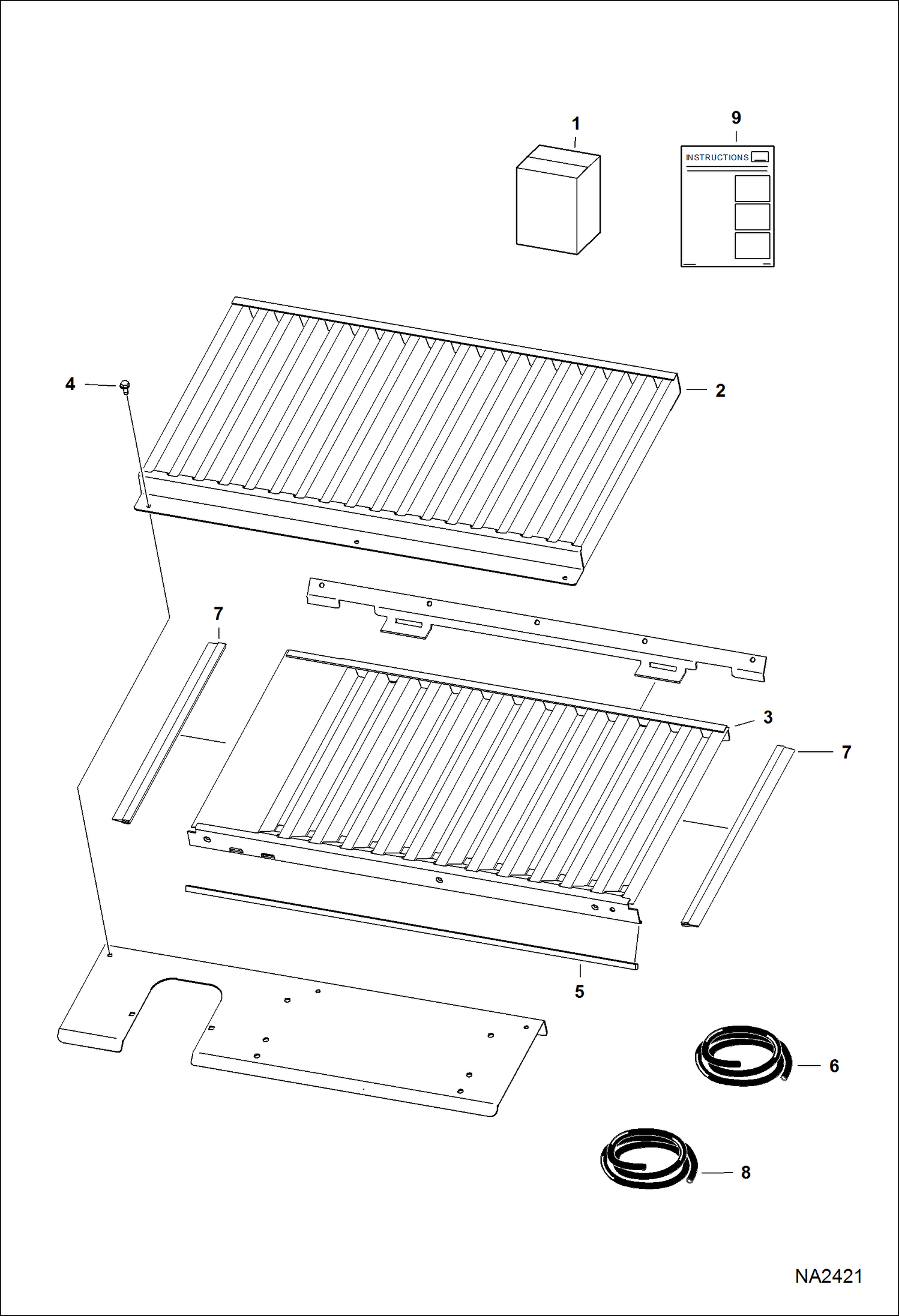 1

9

INSTRUCTIONS

4

2

7

3

7

5

6

8

NA2421