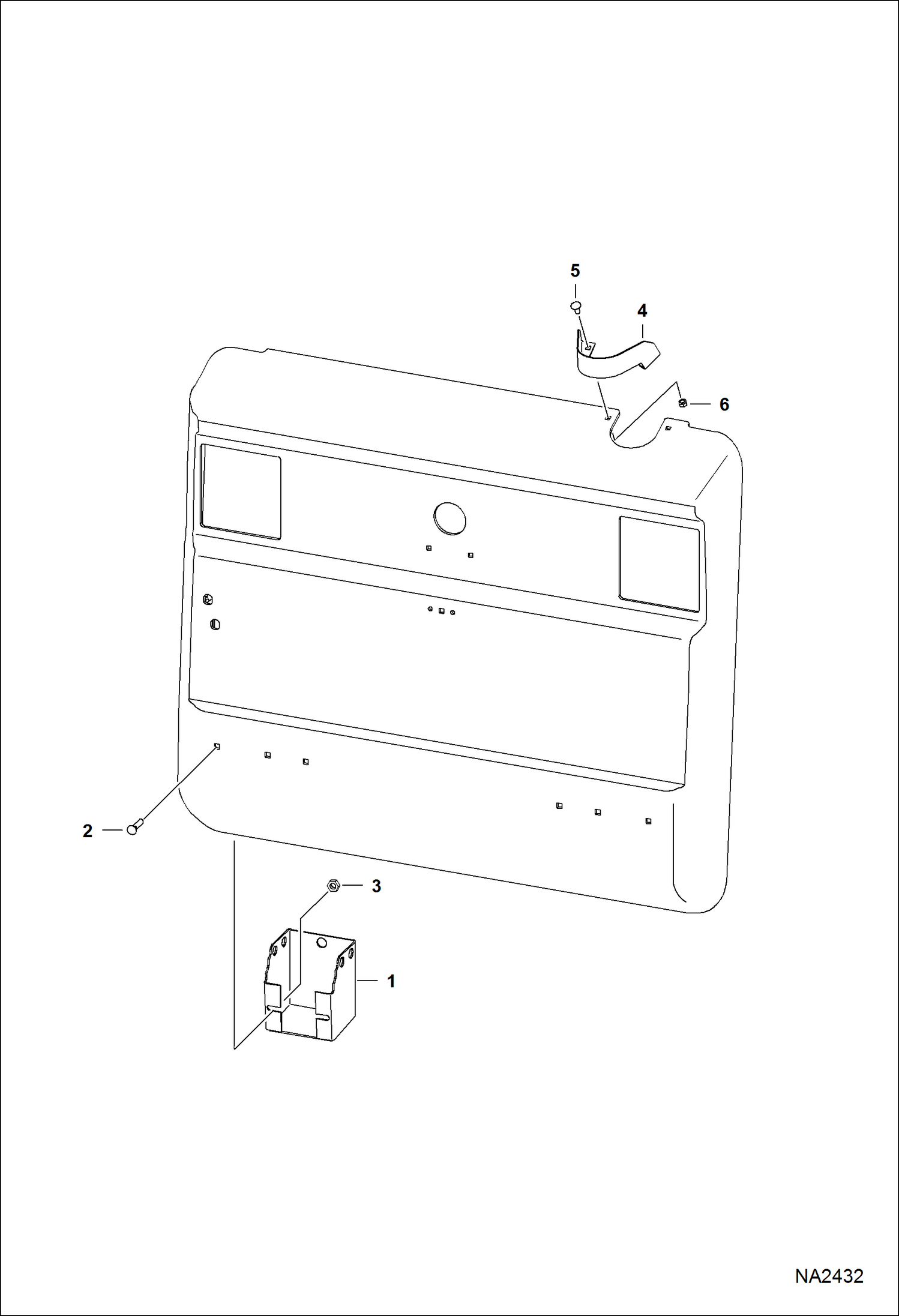 5

4

6

2

3

1

NA2432