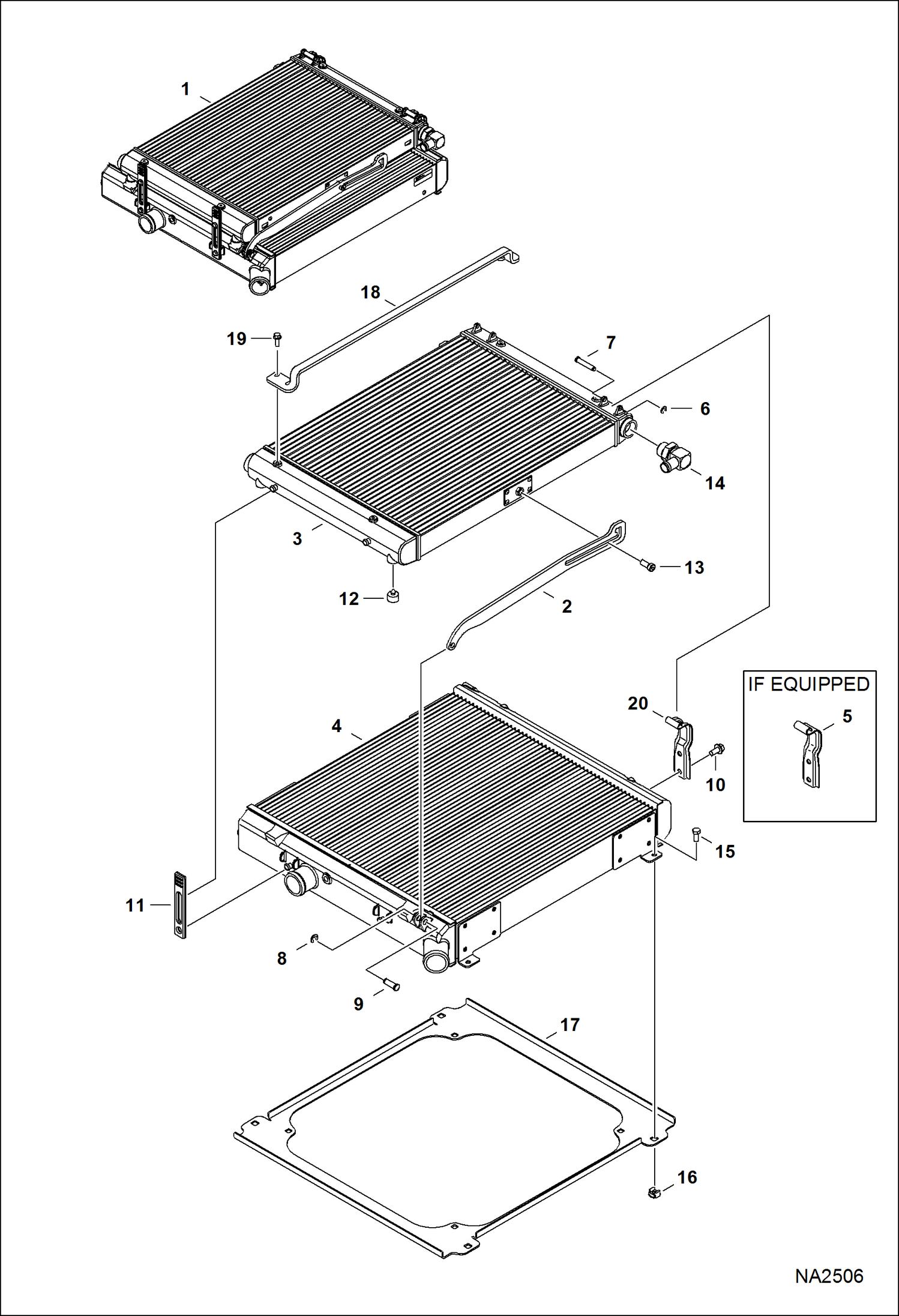 1

18

19

7

6

14

3

13

12

2

IF EQUIPPED

5

20

4

10

15

11

8

9

17

16

NA2506