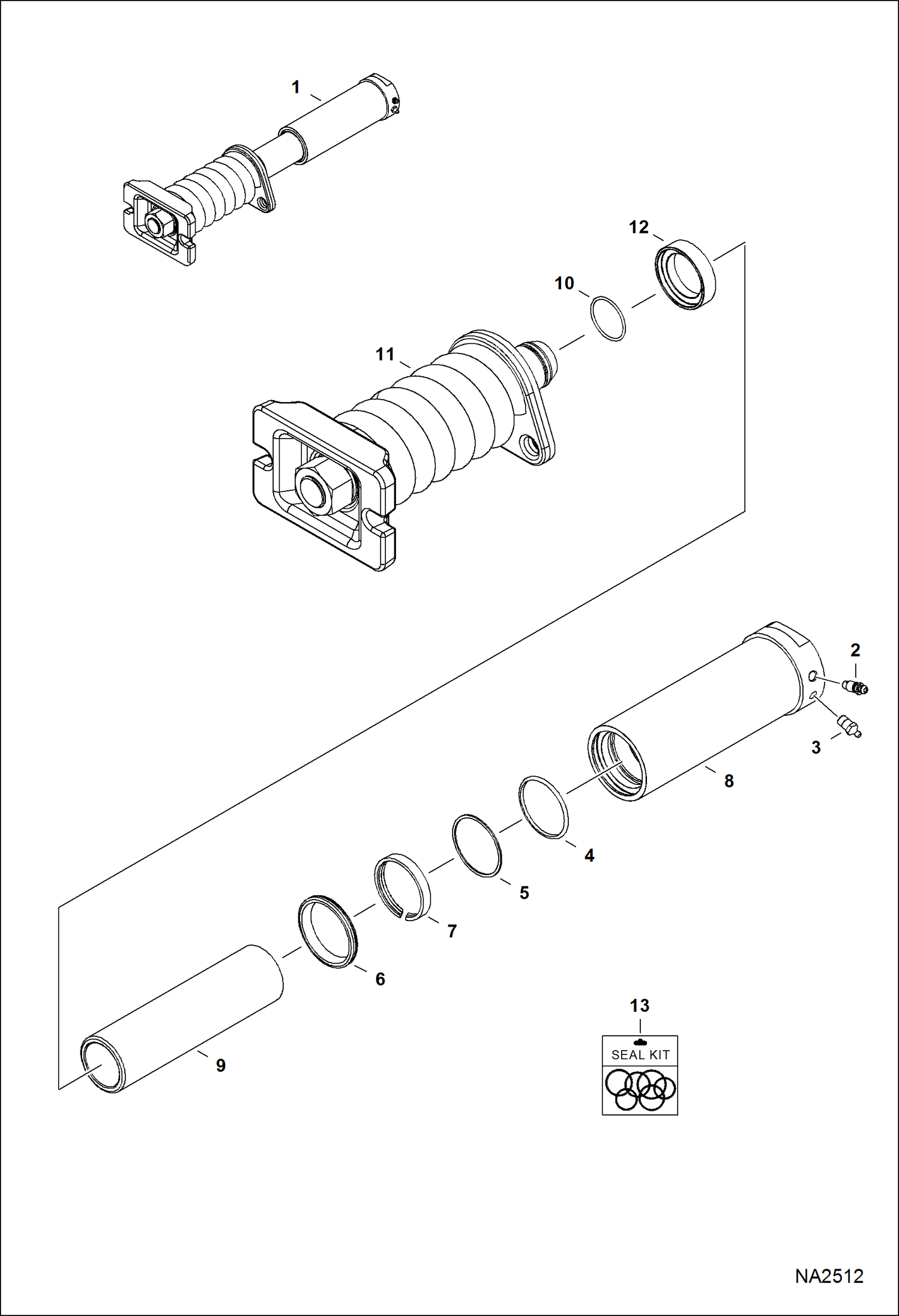 1

12

10

11

2

3

8

4

5

7

6

9

13

SEAL KIT

NA2512