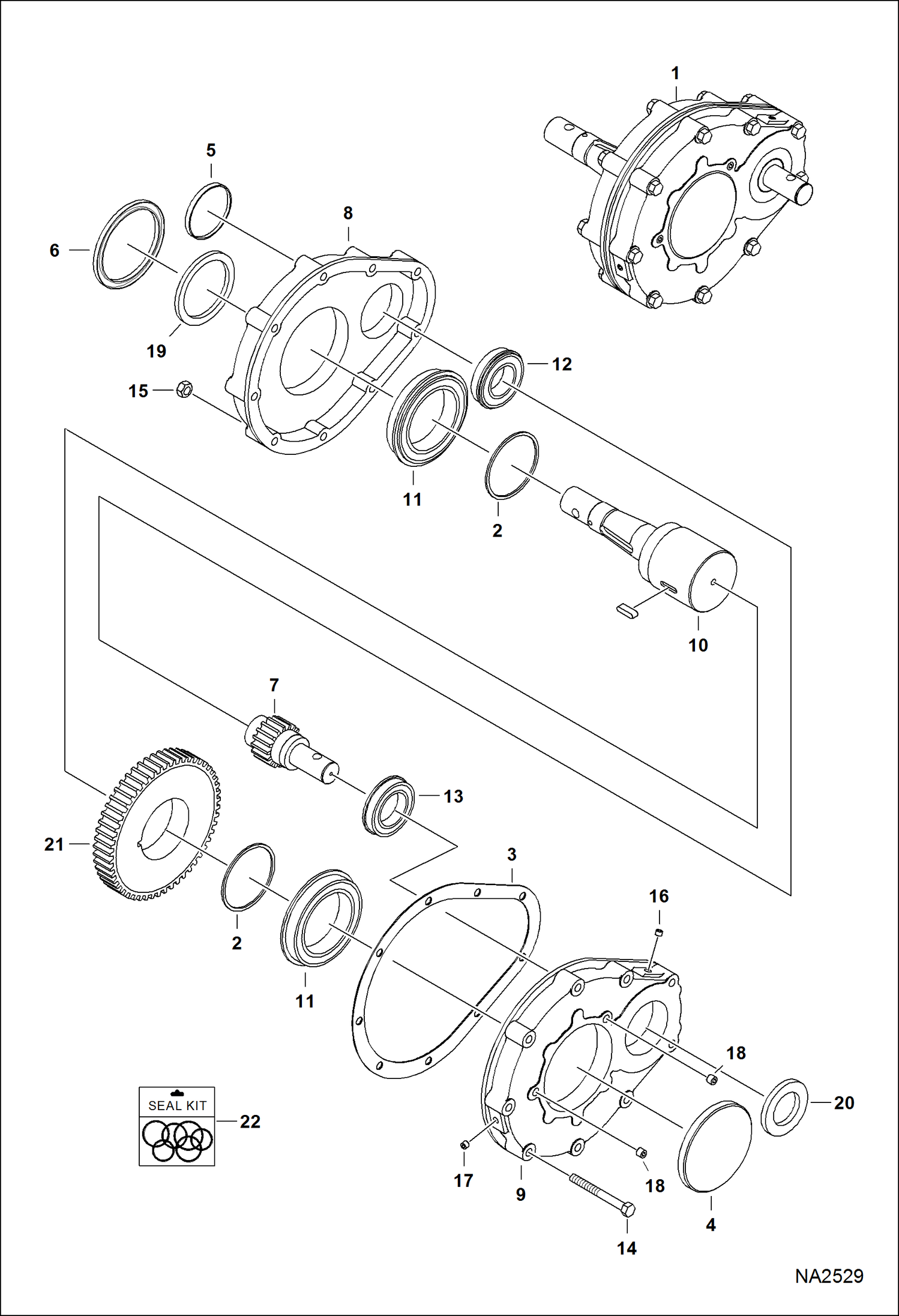 1

5

8

6

19

12

15

11

2

10

7

13

21

3

16

2

11

18

20

SEAL KIT

22

17

9

18

4

14

NA2529