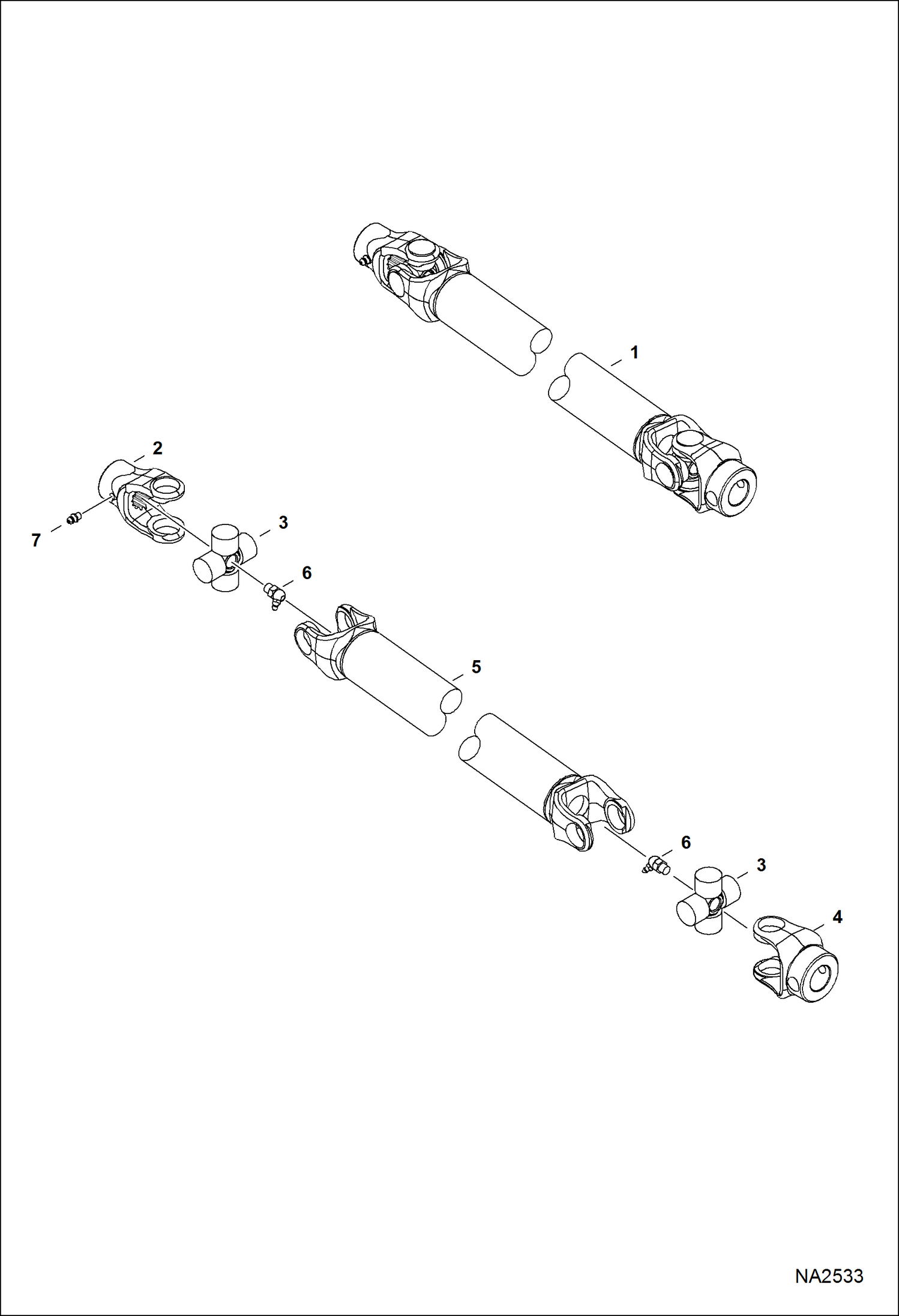 1

2

7

3

6

5

6

3

4

NA2533