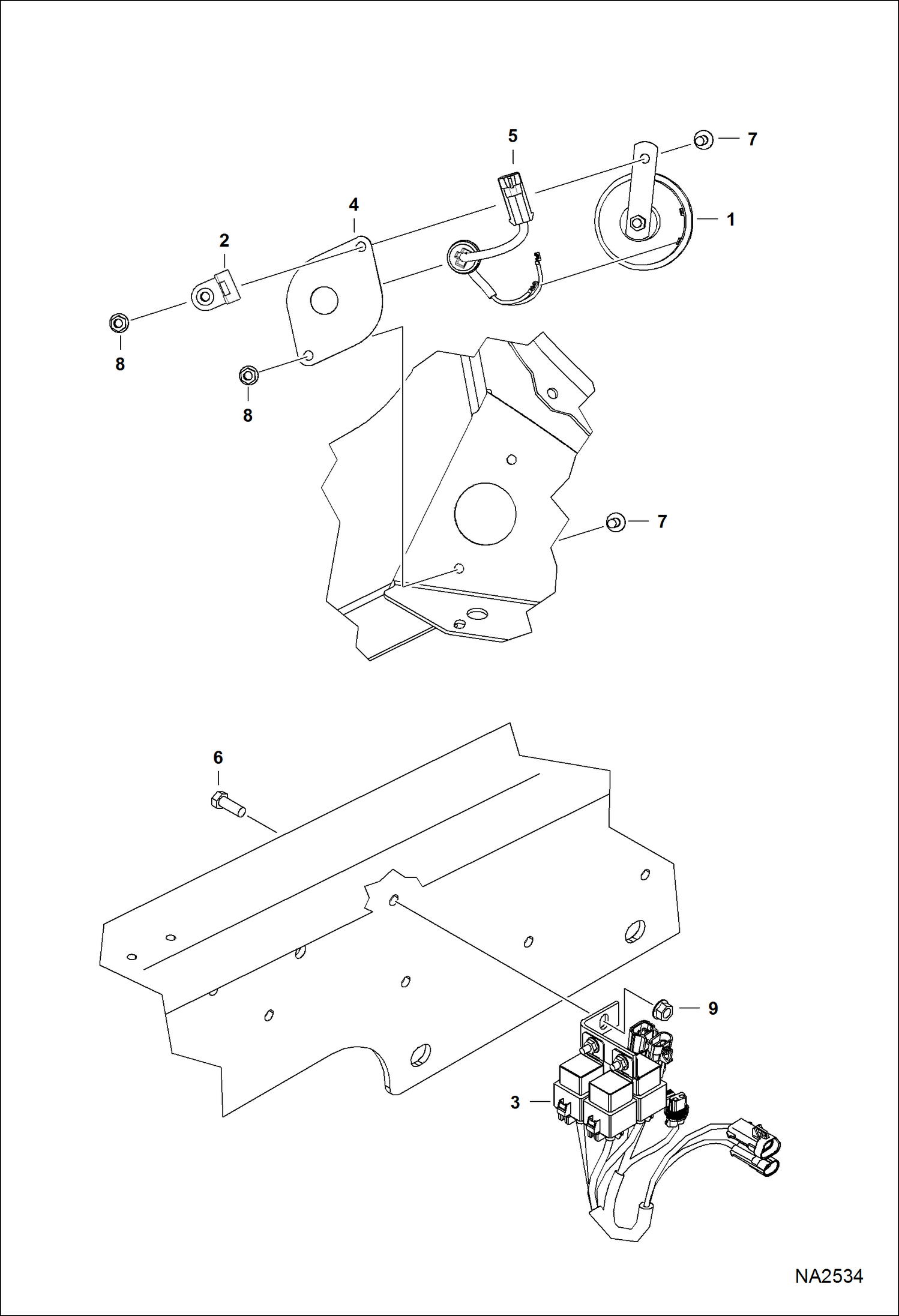 5

7

4

1

2

8

8

7

6

9

3

NA2534