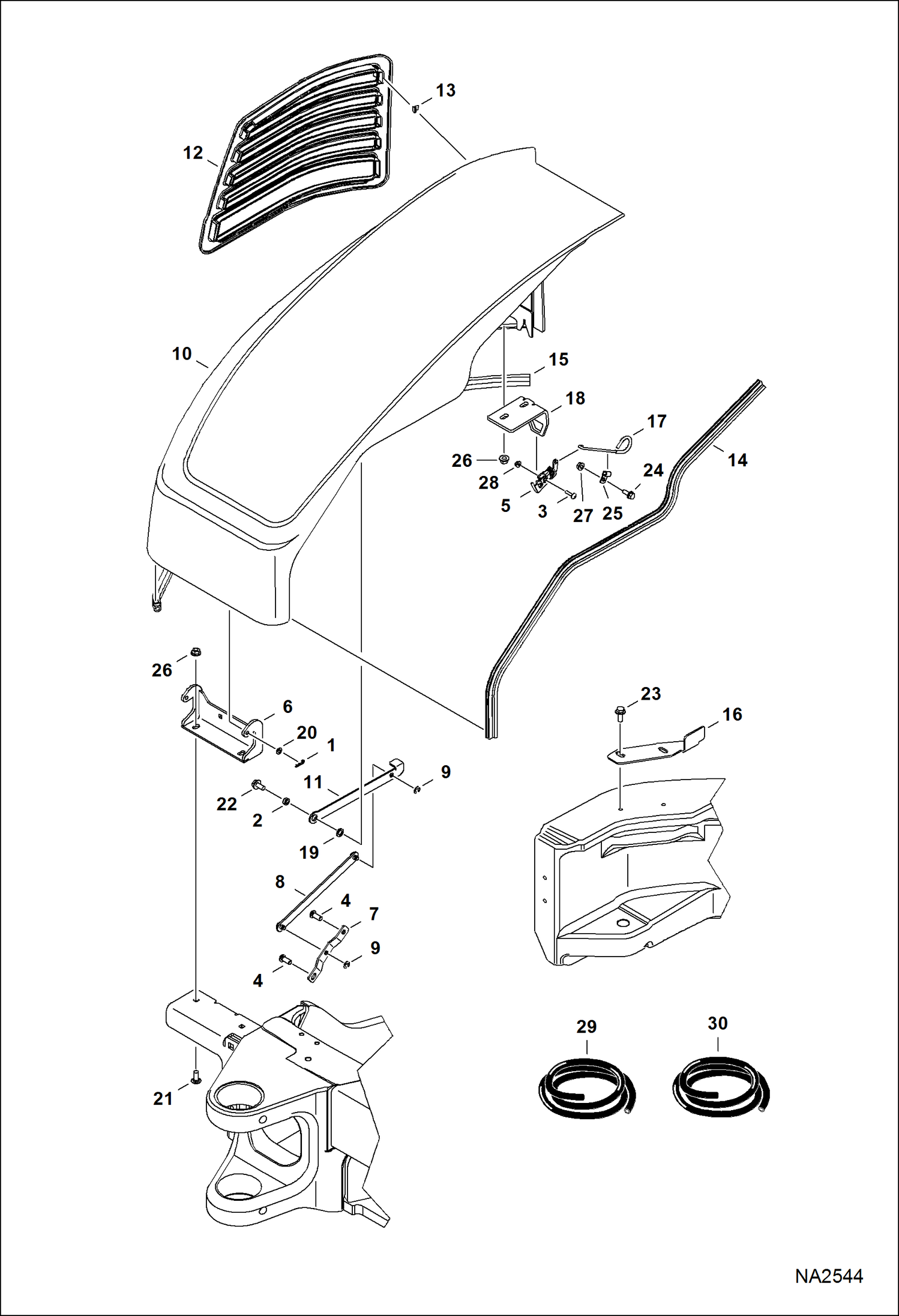 13
12
10
15
18
17
14
26
28
24
5
3
27
25
26
6
20
1
23
16
11
9
22
2
19
8
4
7
9
4
29
30
21
NA2544