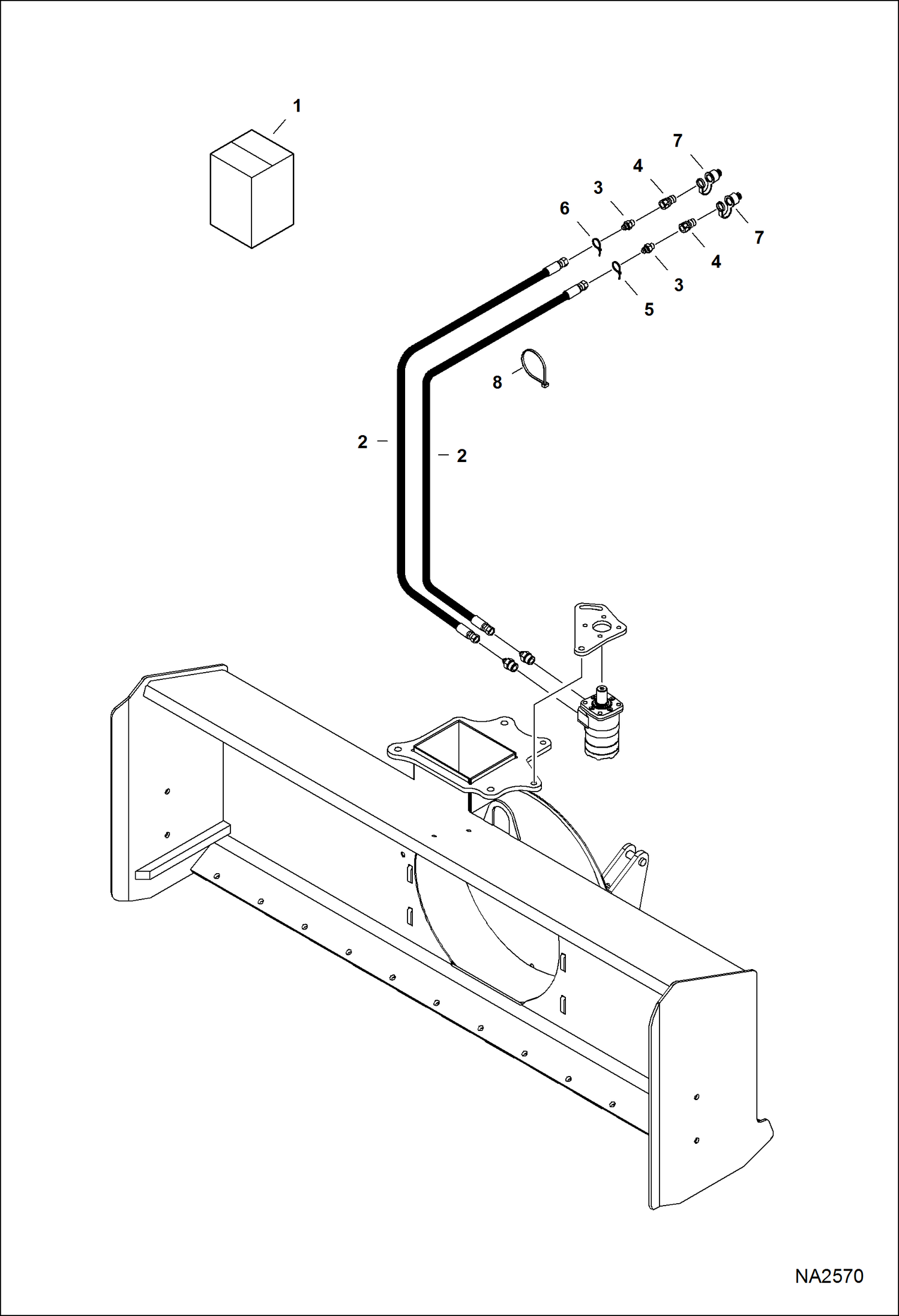 1

7

4

3

6

7

4

3

5

8

2

2

NA2570