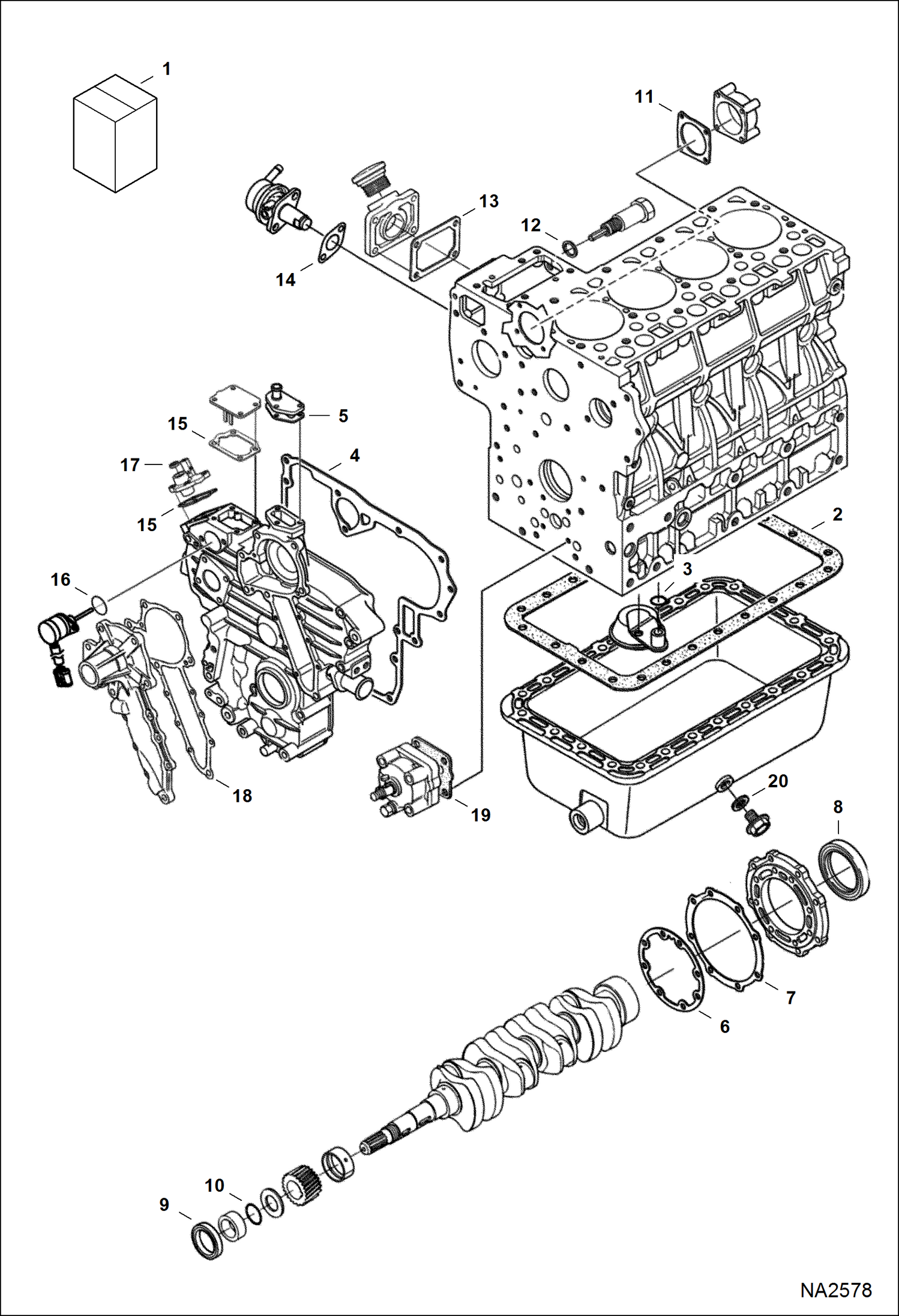 1
11
13
12
14
5
15
4
17
15
2
16
3
18
19
20
8
7
6
10
9
NA2578