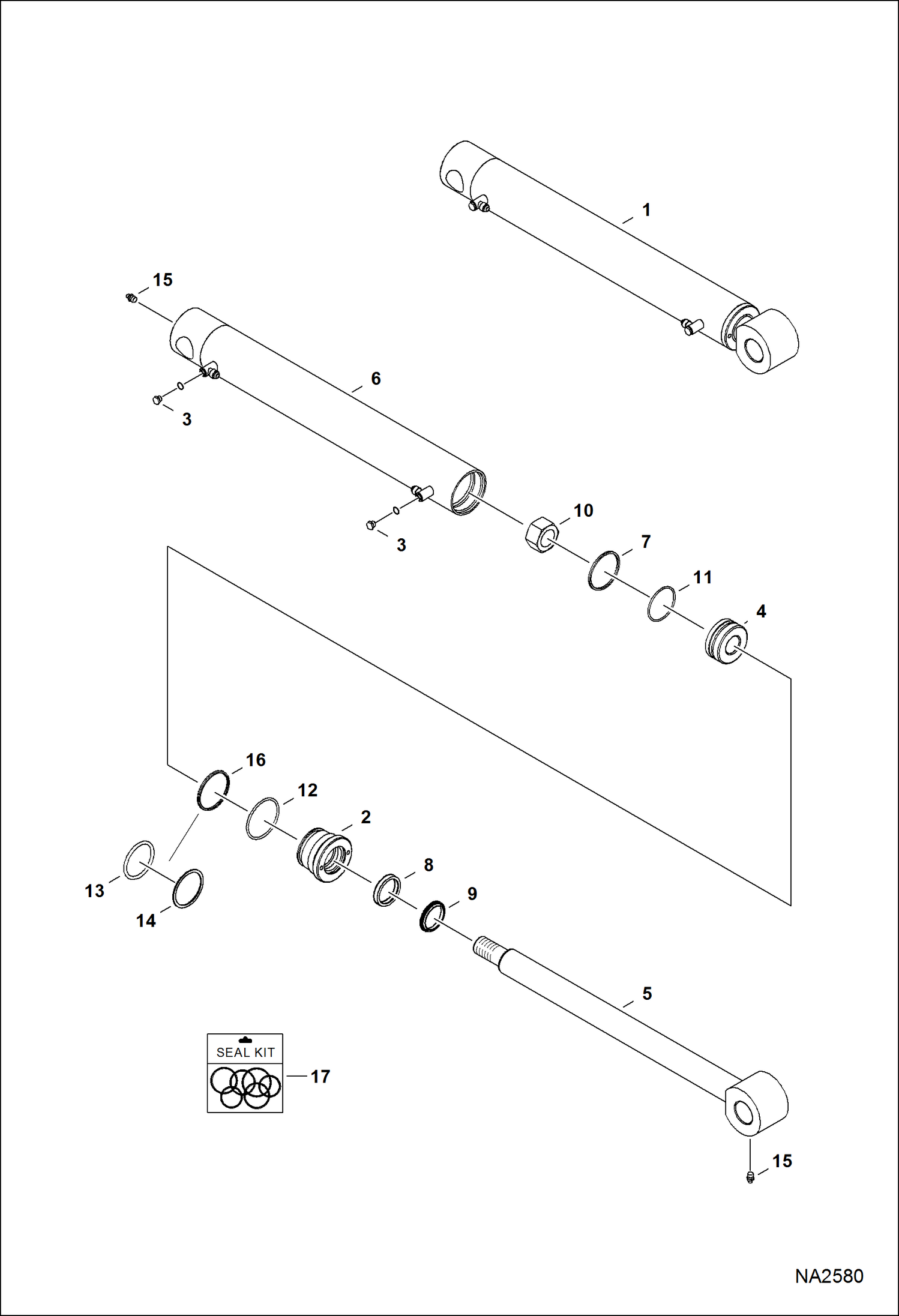 1

15

6

3

3

10

7

11

4

16

12

2

8

9

13

14

5

SEAL KIT

17

15

NA2580