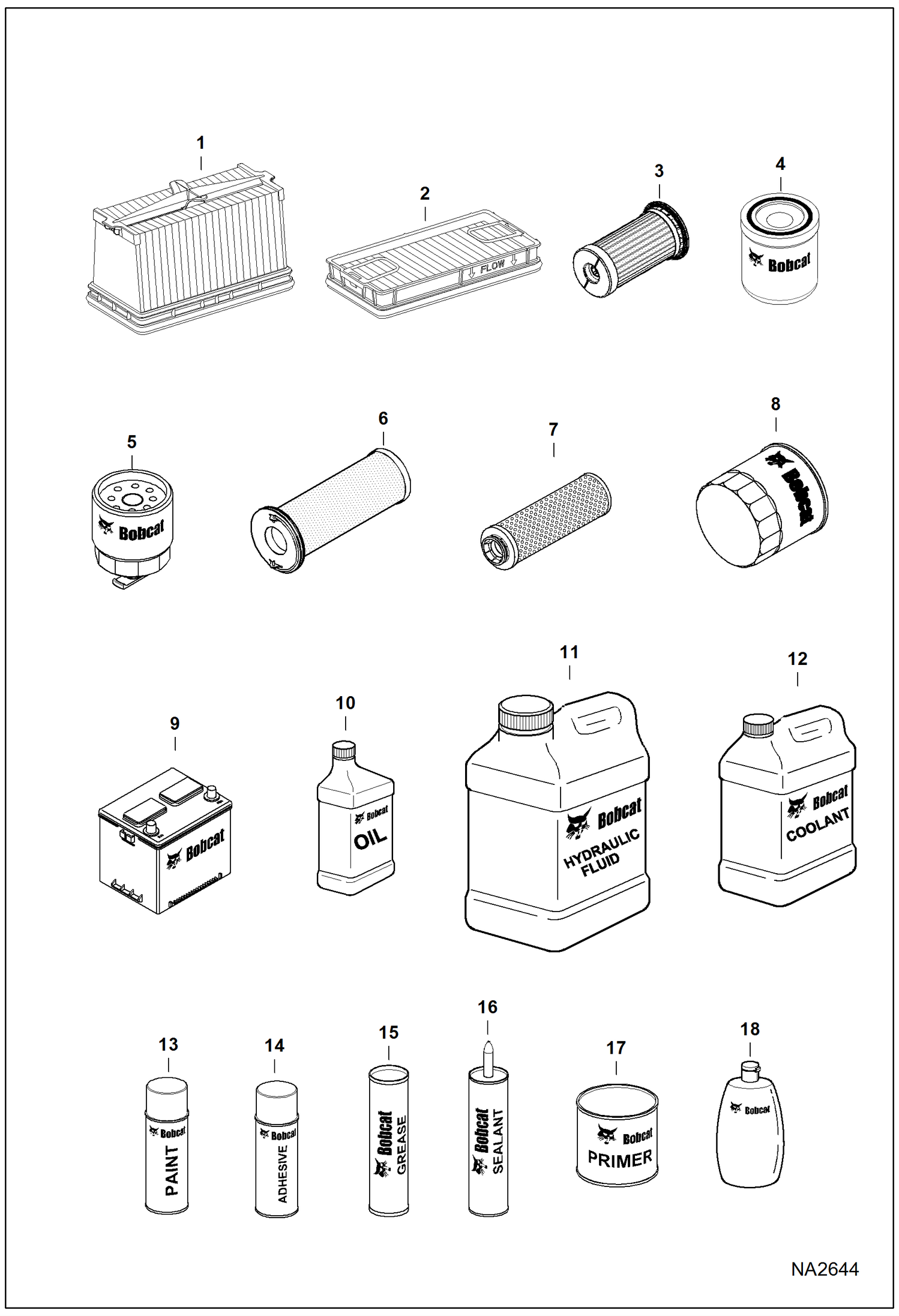 1
2
FLOW
3
4
Bobcat
5
Bobcat
6
7
8
Bobcat
9
Bobcat
10
Bobcat
OIL
11
Bobcat
HYDRAULIC FLUID
12
Bobcat
COOLANT
13
Bobcat
PAINT
14
Bobcat
ADHESIVE
15
Bobcat
GREASE
16
Bobcat
SEALANT
17
Bobcat
PRIMER
18
Bobcat
NA2644