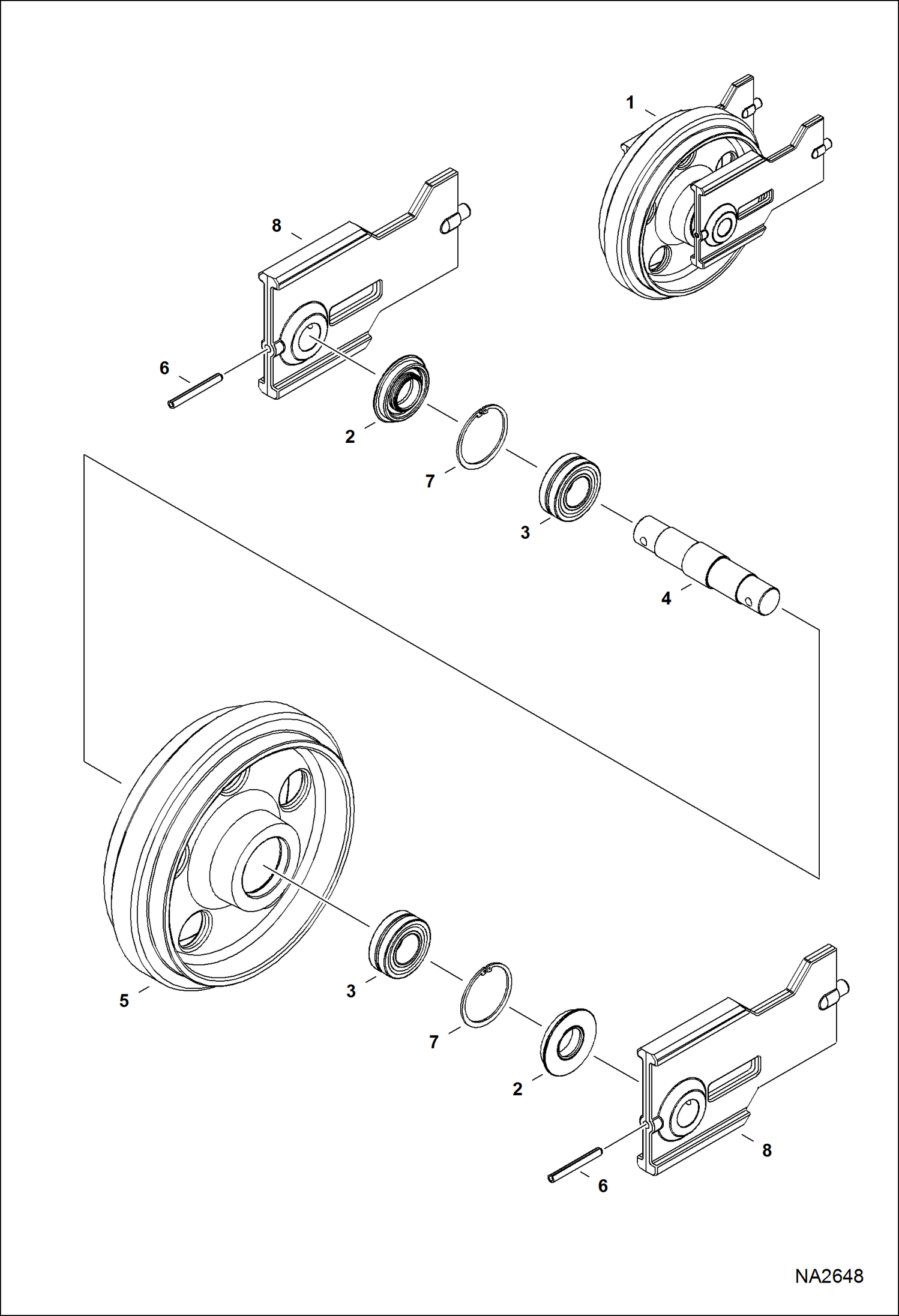 1
8
6
2
7
3
4
5
3
7
2
8
6
NA2648