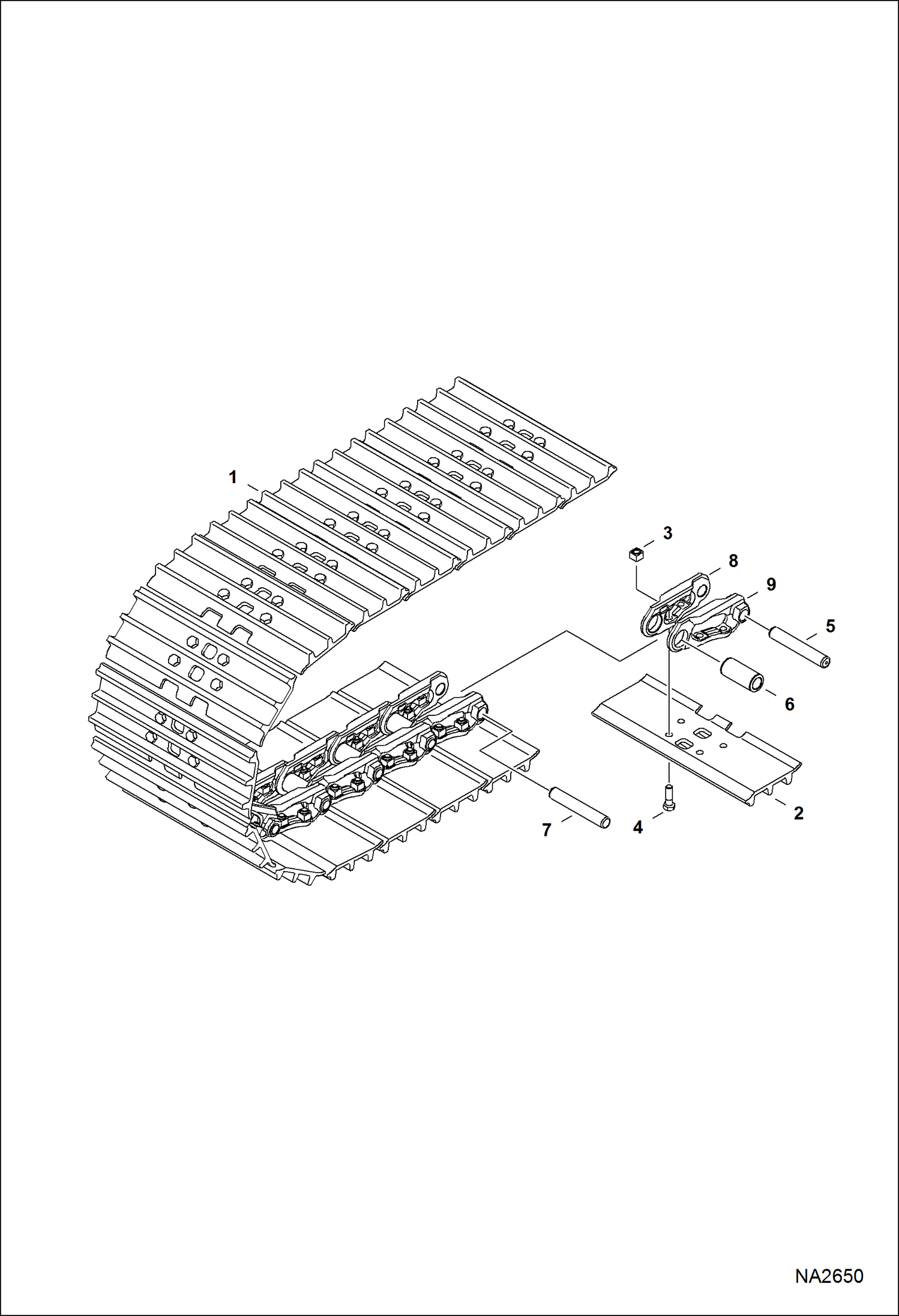 1
3
8
9
5
6
2
4
7
NA2650