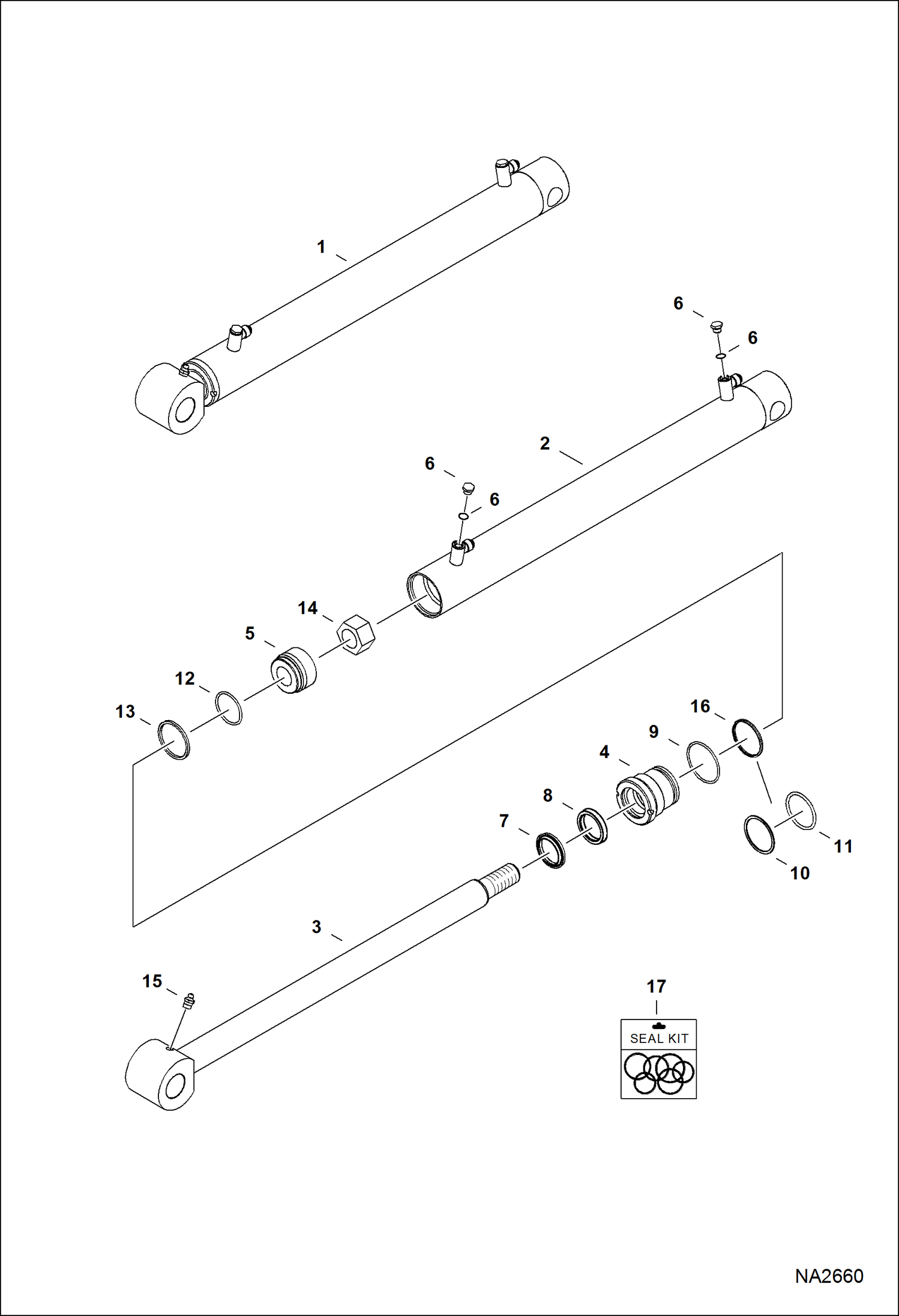 1

6

6

2

6

6

14

5

12

13

16

9

4

8

7

11

10

3

15

17

SEAL KIT

NA2660