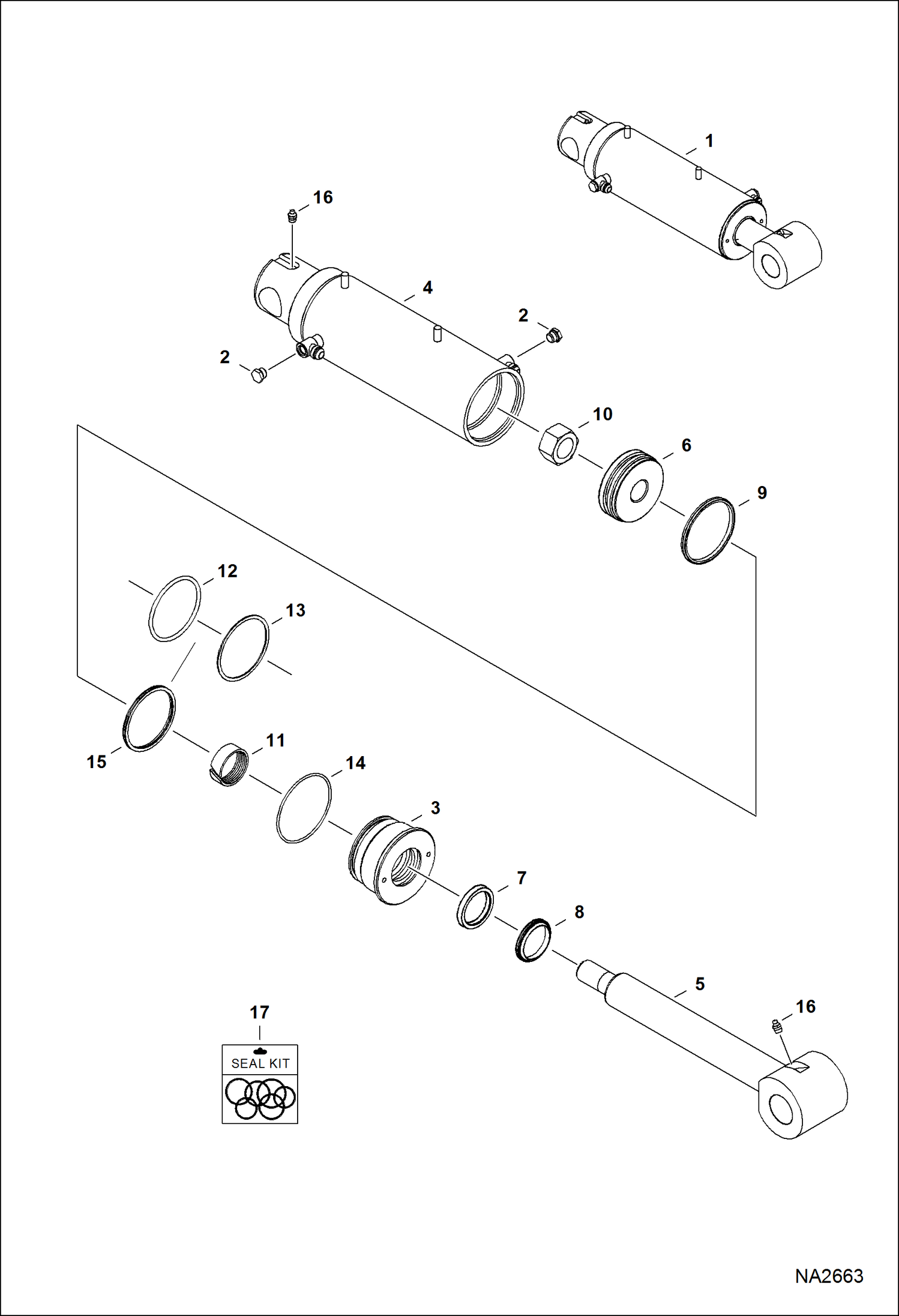 1

16

4

2

2

10

6

9

12

13

15

11

14

3

7

8

5

16

17

SEAL KIT

NA2663