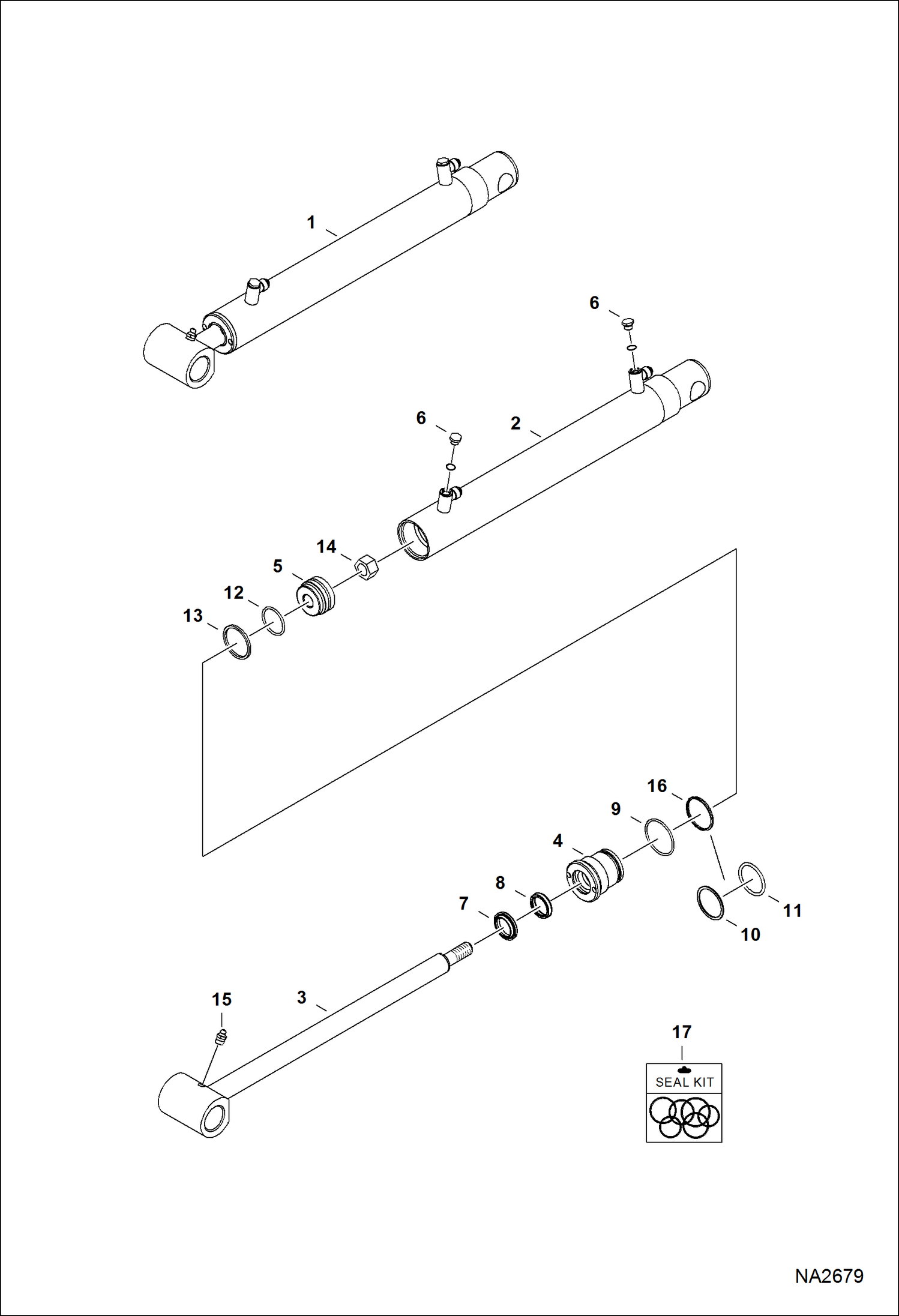 1

6

6

2

14

5

12

13

16

9

4

8

7

11

10

15

3

17

SEAL KIT

NA2679