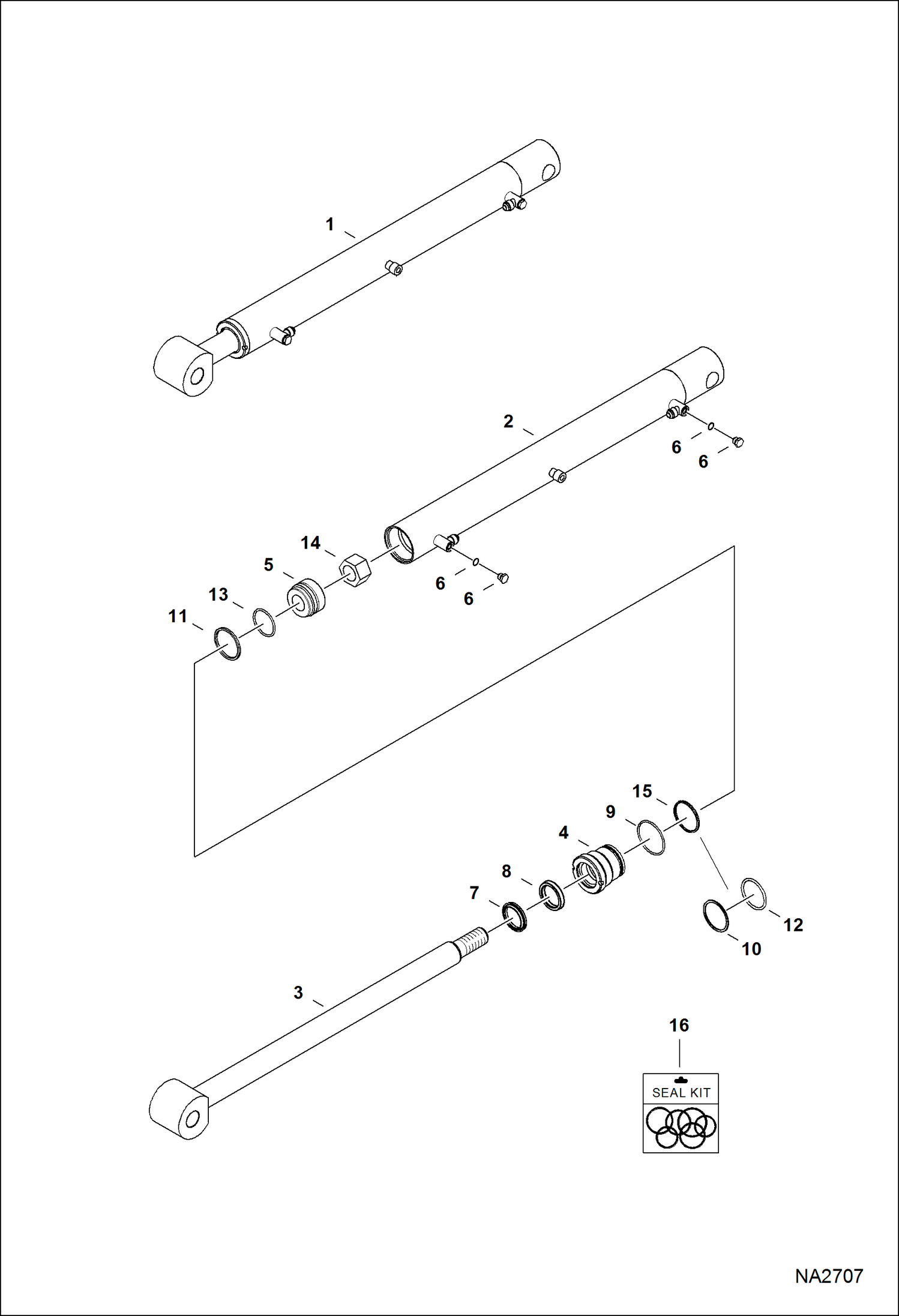 1

2

6
6

14
5
13
11

6
6

15
9
4
8
7

12
10

3

16
SEAL KIT

NA2707