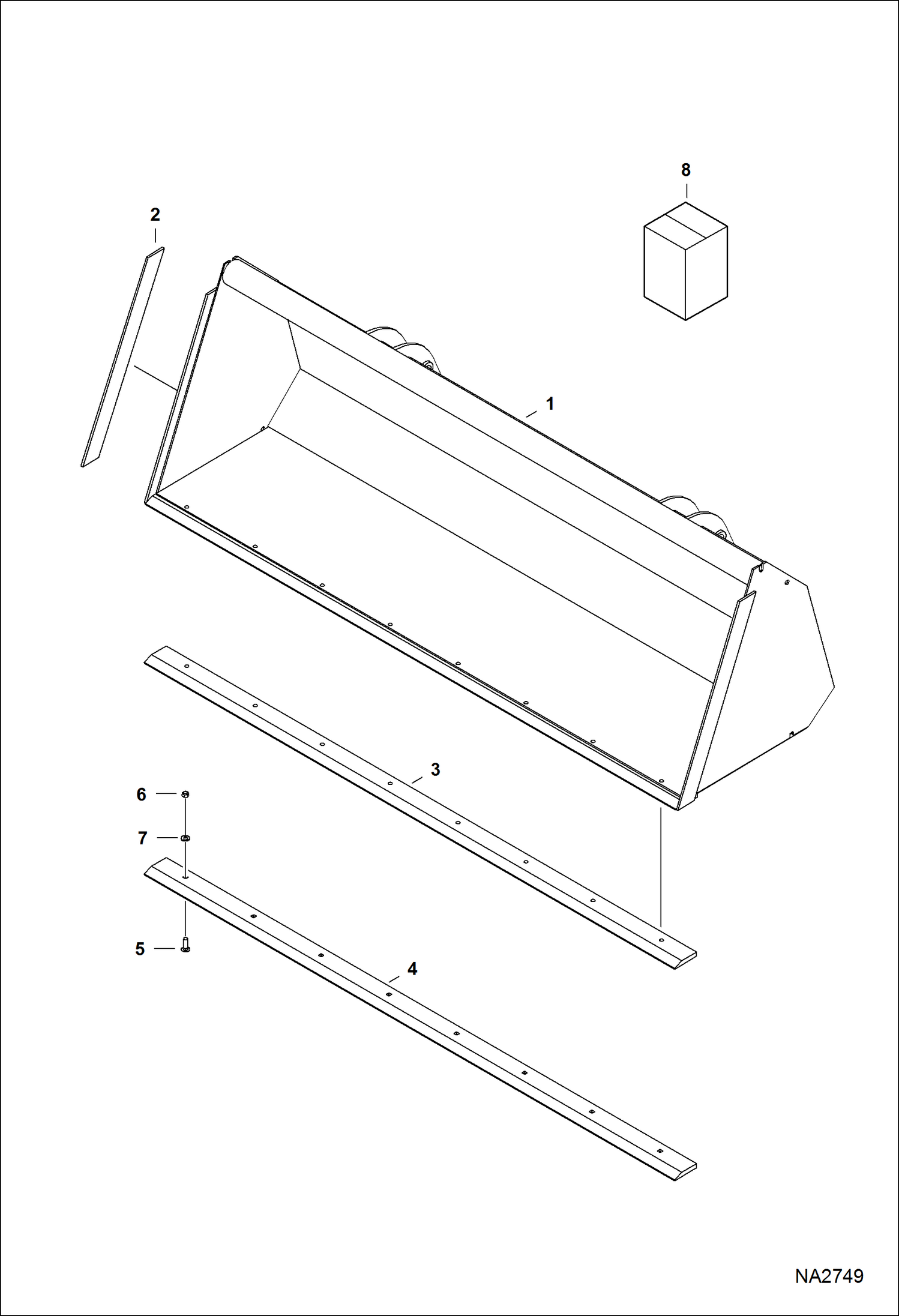 8

2

1

3

6

7

5

4

NA2749