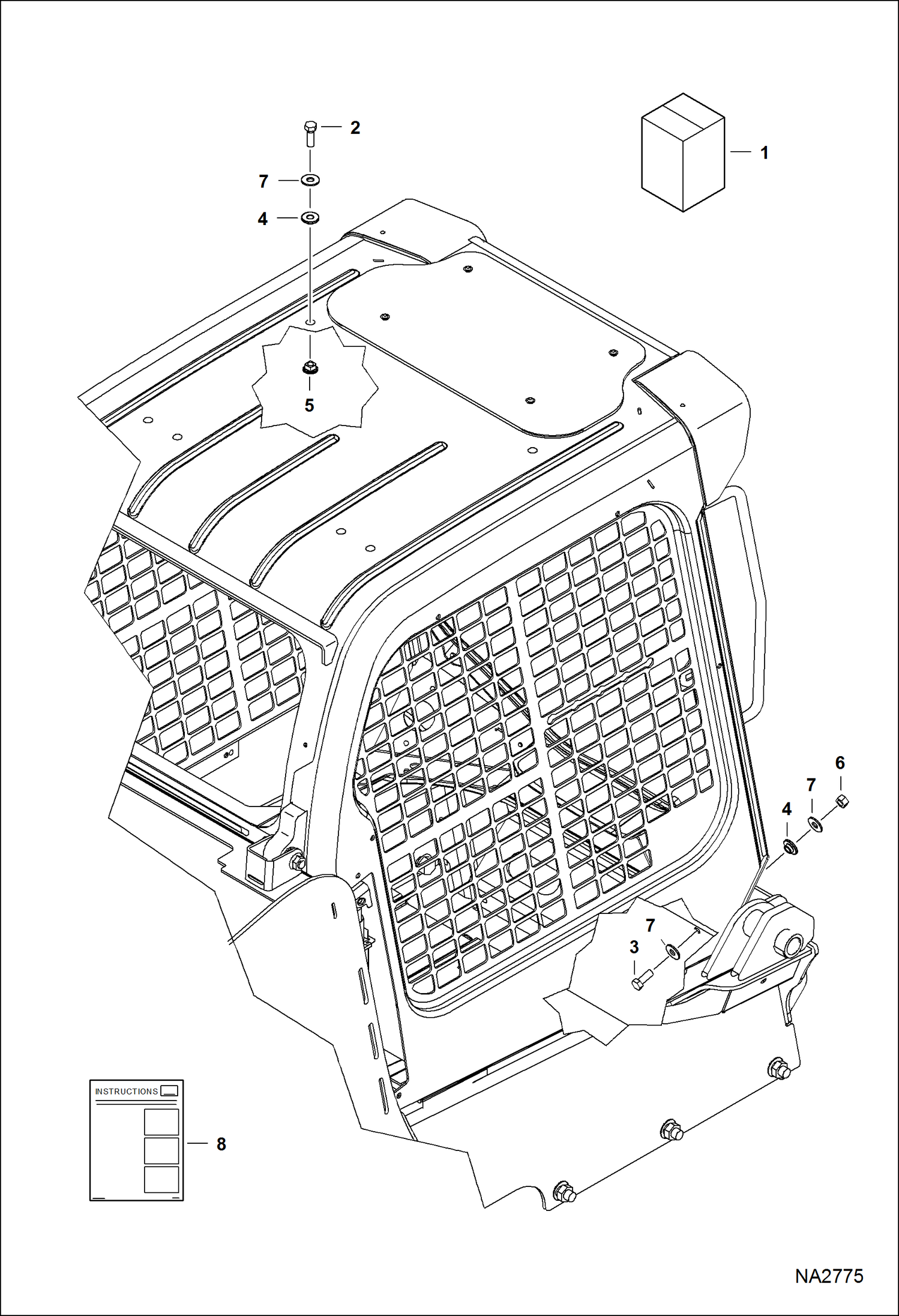 2

1

7

4

5

6

7

4

7

3

INSTRUCTIONS

8

NA2775