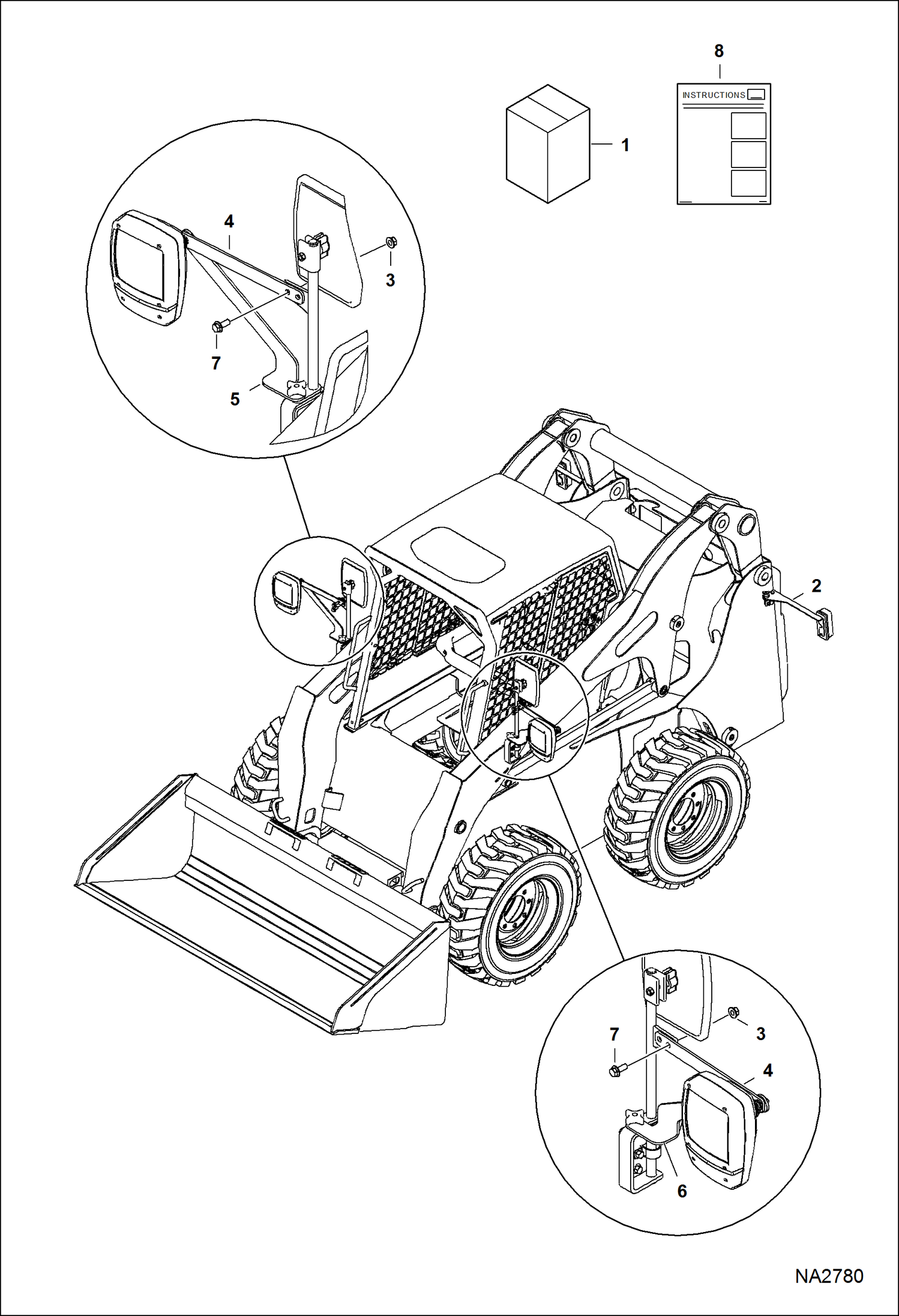 8

INSTRUCTIONS

1

4

3

7

5

2

7

3

4

6

NA2780