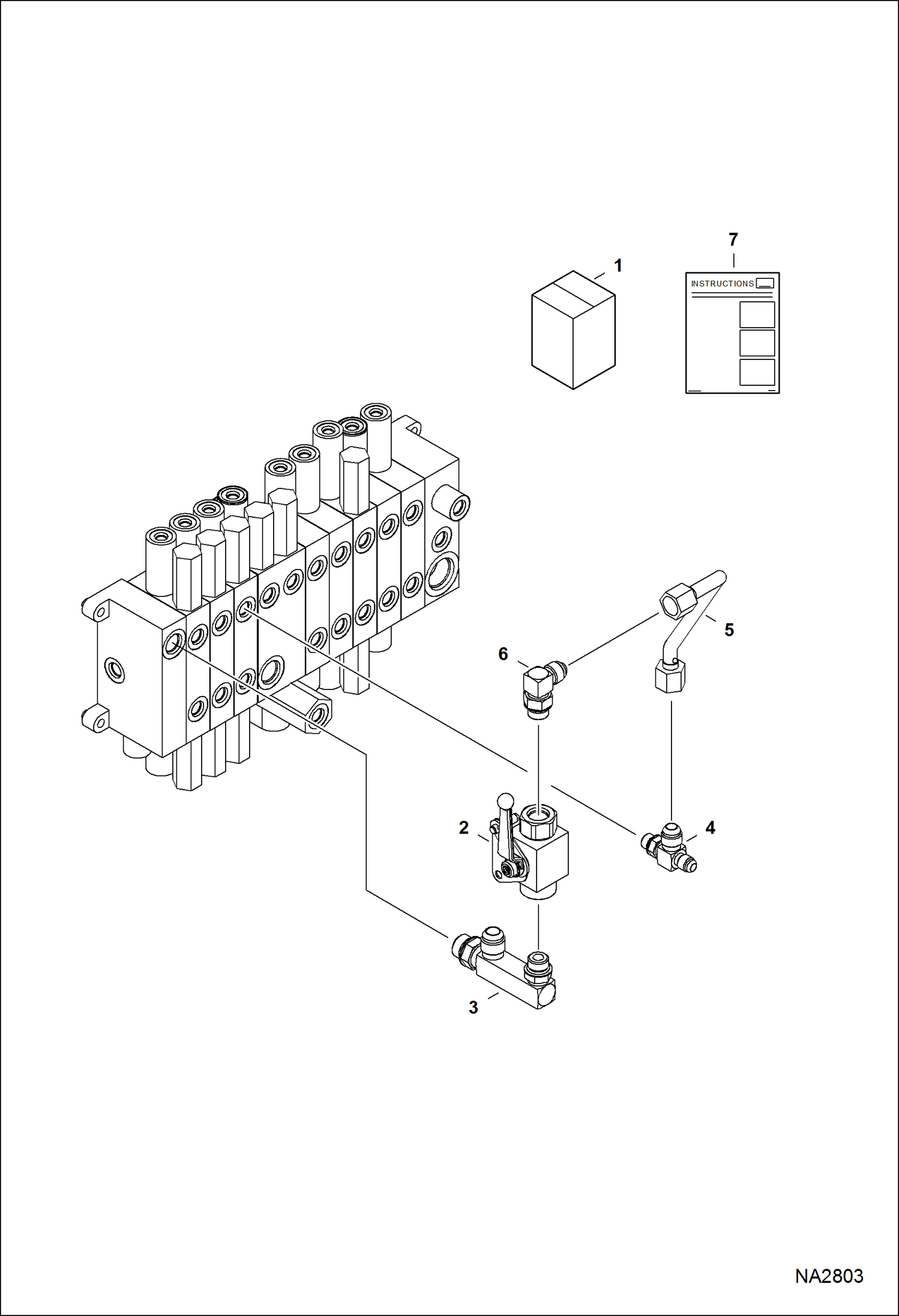 7

1

INSTRUCTIONS

5

6

2

4

3

NA2803