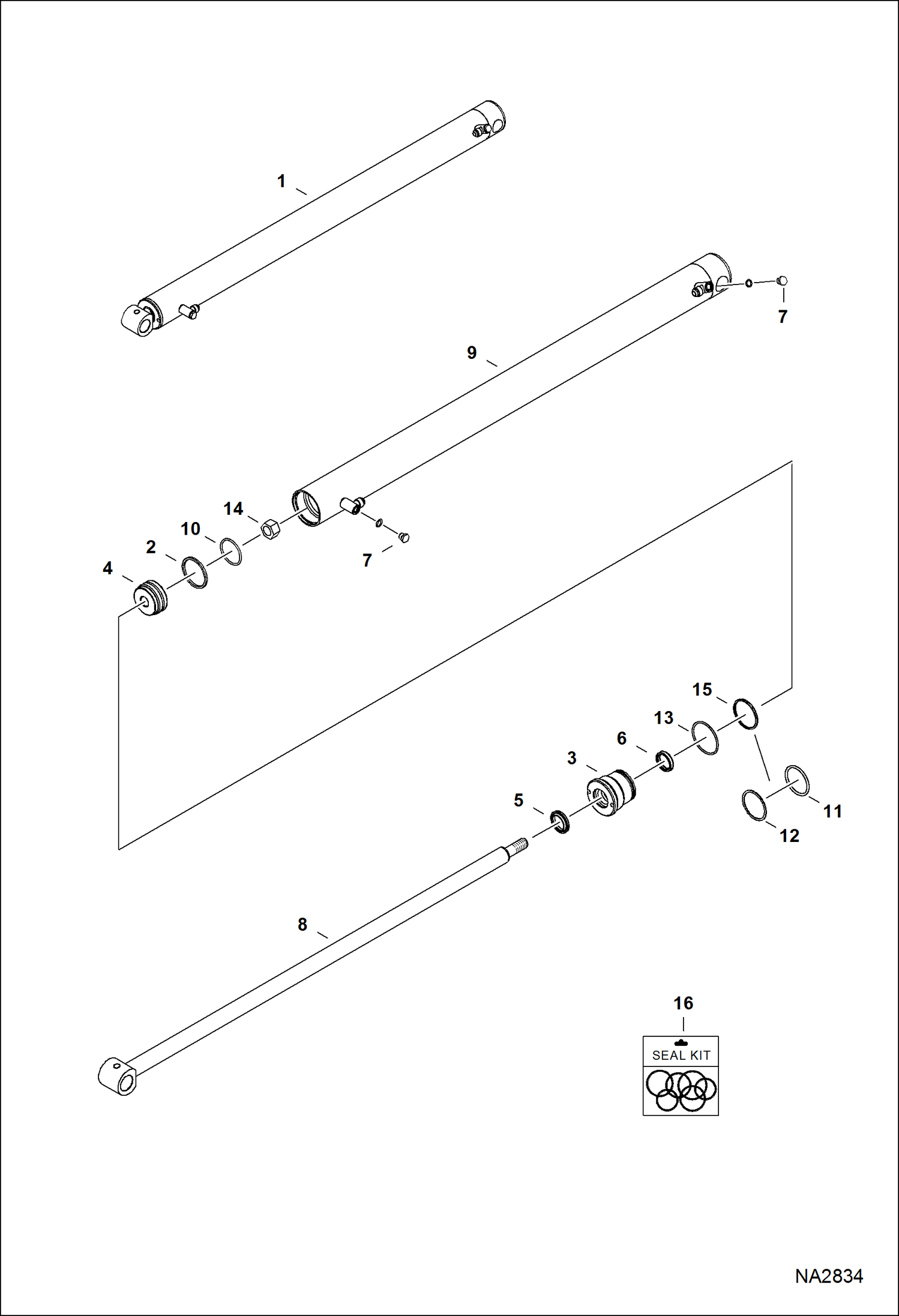 1

7

9

14

10

2

4

7

15

13

6

3

5

11

12

8

16

SEAL KIT

NA2834