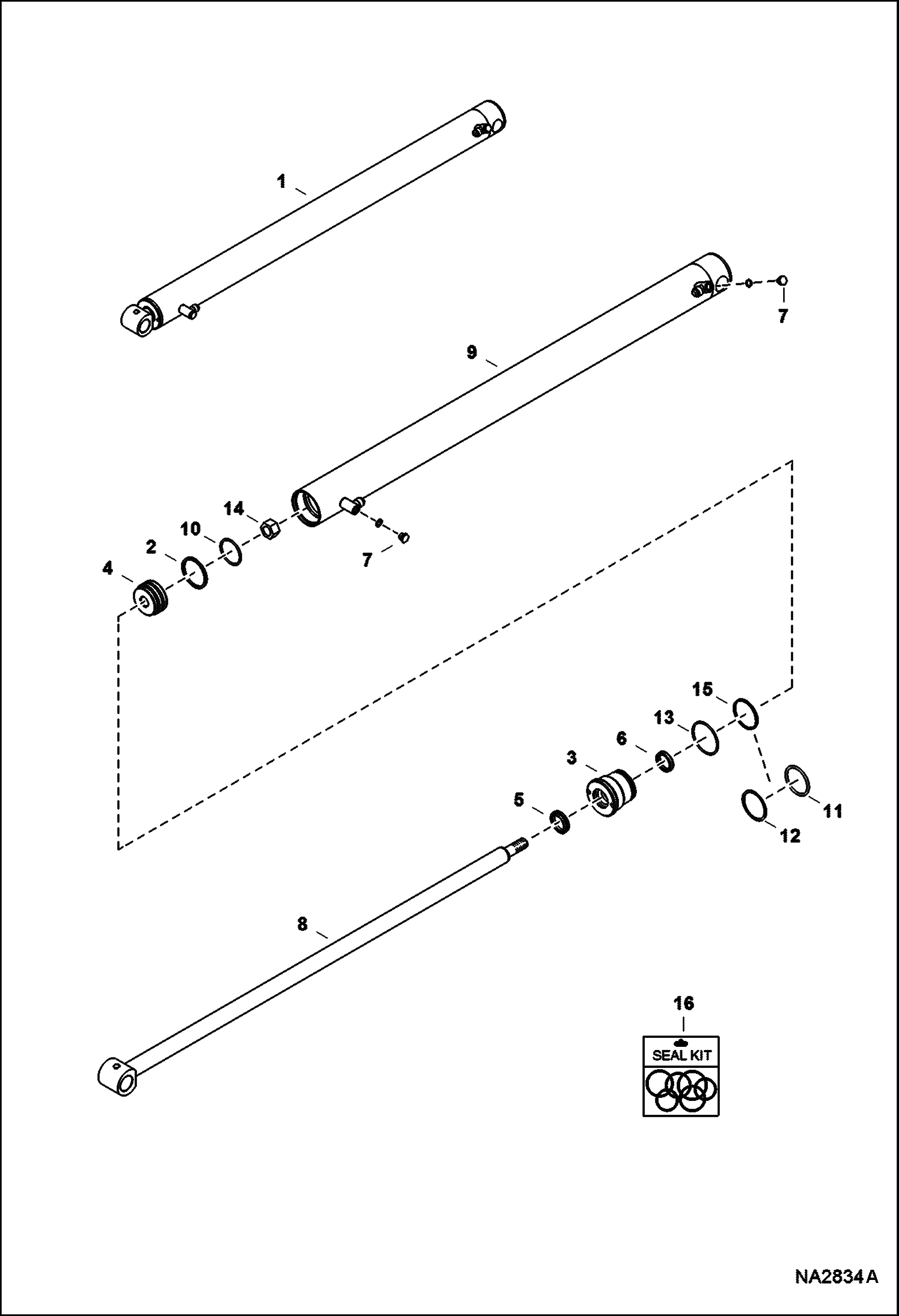 1

7

9

14

10

2

4

7

15

13

6

3

5

11

12

8

16

SEAL KIT

NA2834 A