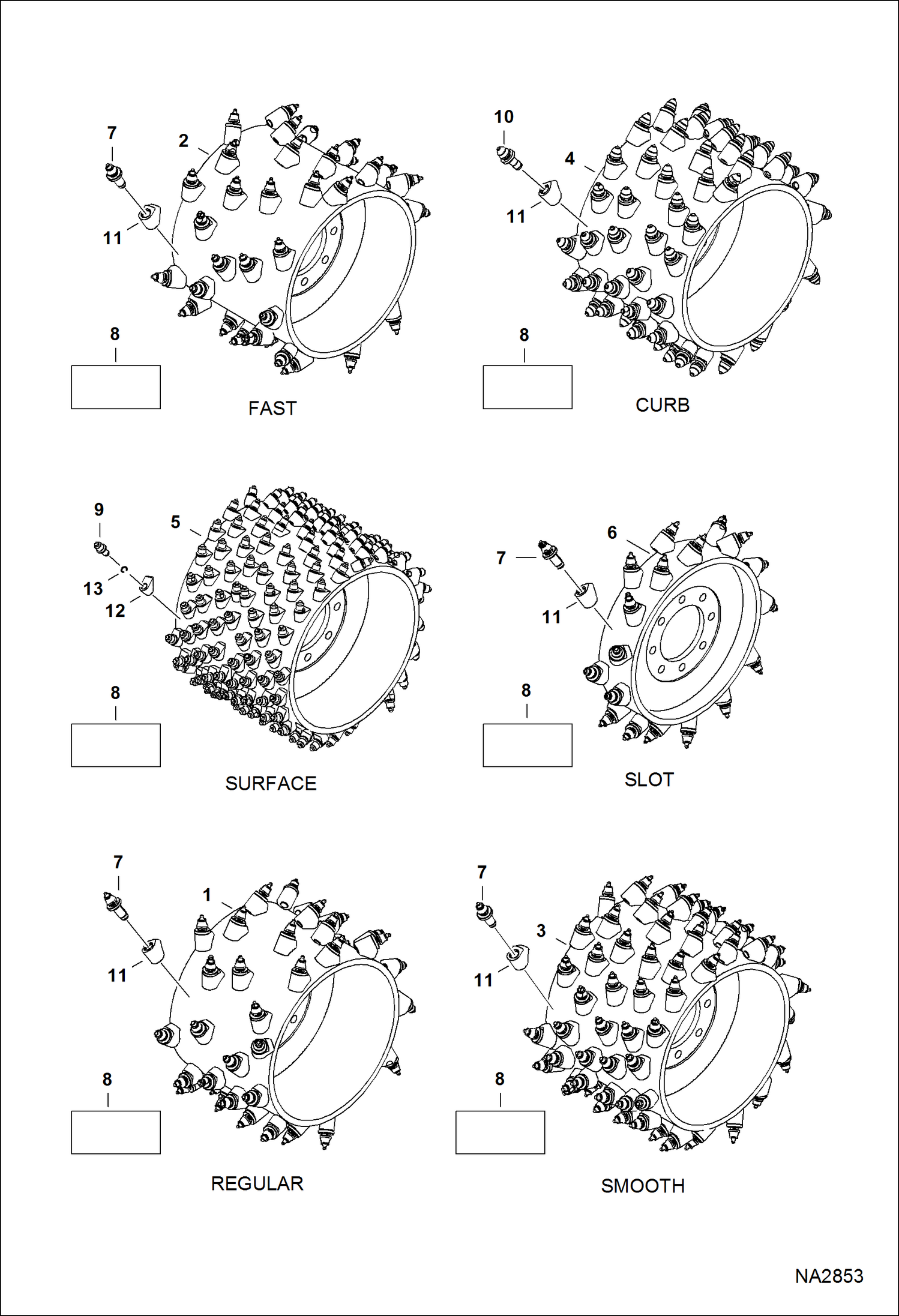 7
2
11
8
FAST

10
4
11
8
CURB

9
5
13
12
8
SURFACE

6
7
11
8
SLOT

7
1
11
8
REGULAR

7
3
11
8
SMOOTH

NA2853