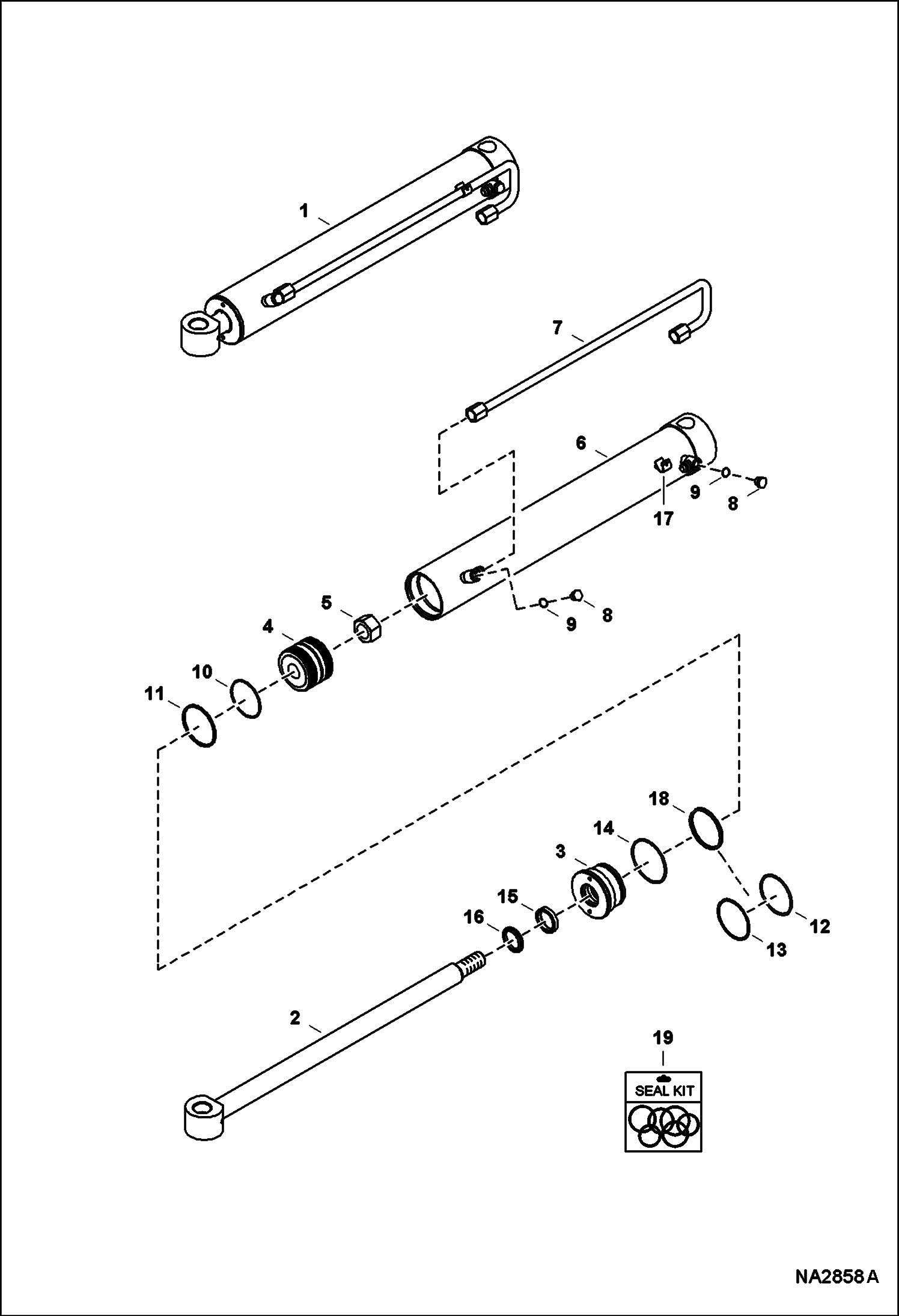 1

7

6

9

8

17

5

4

9

8

10

11

18

14

3

15

16

12

13

2

19

SEAL KIT

NA2858 A