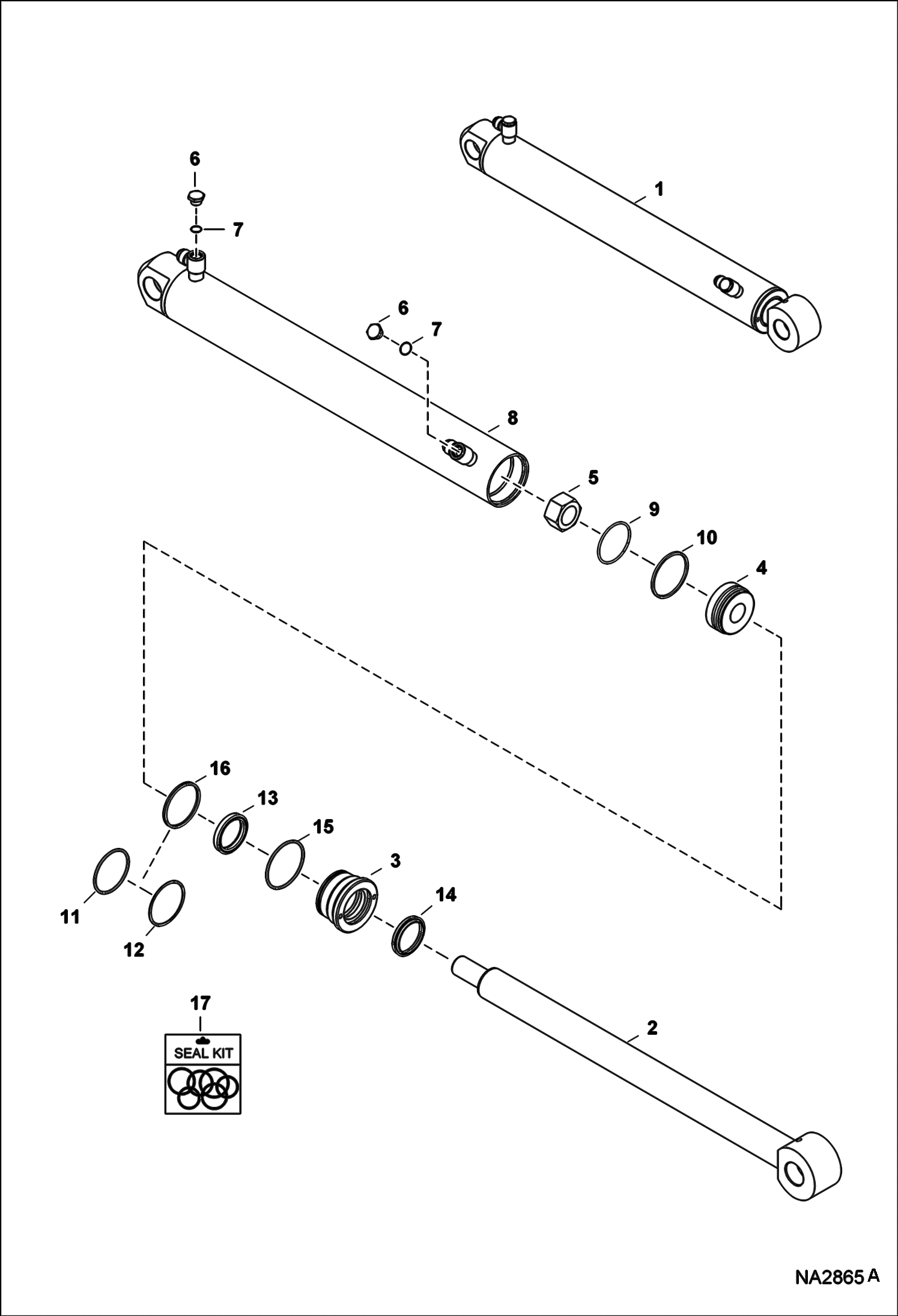 6
7
1
6
7
8
5
9
10
4
16
13
15
3
14
11
12
17
SEAL KIT
2
NA2865 A