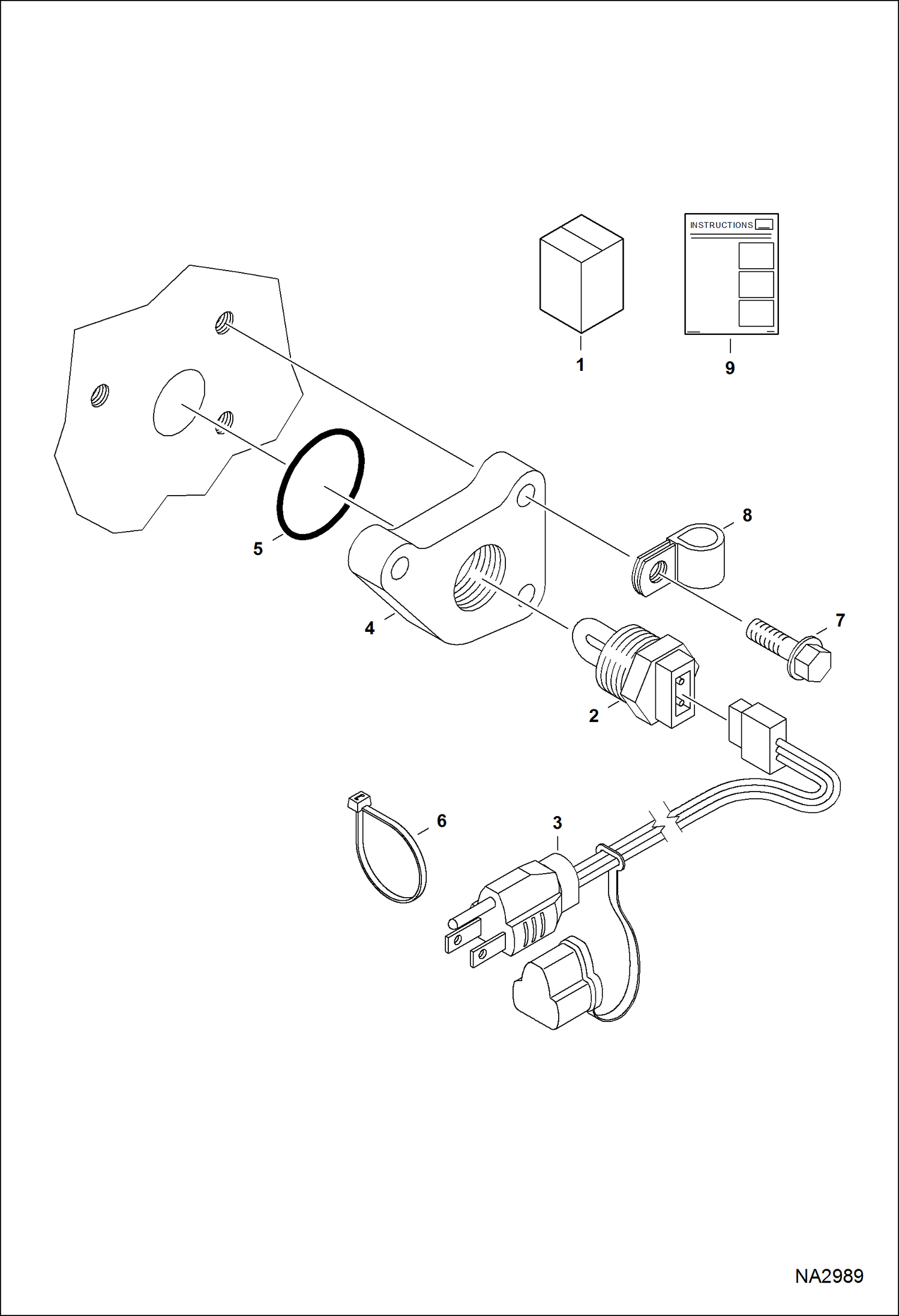 INSTRUCTIONS

1

9

8

5

4

7

2

6

3

NA2989