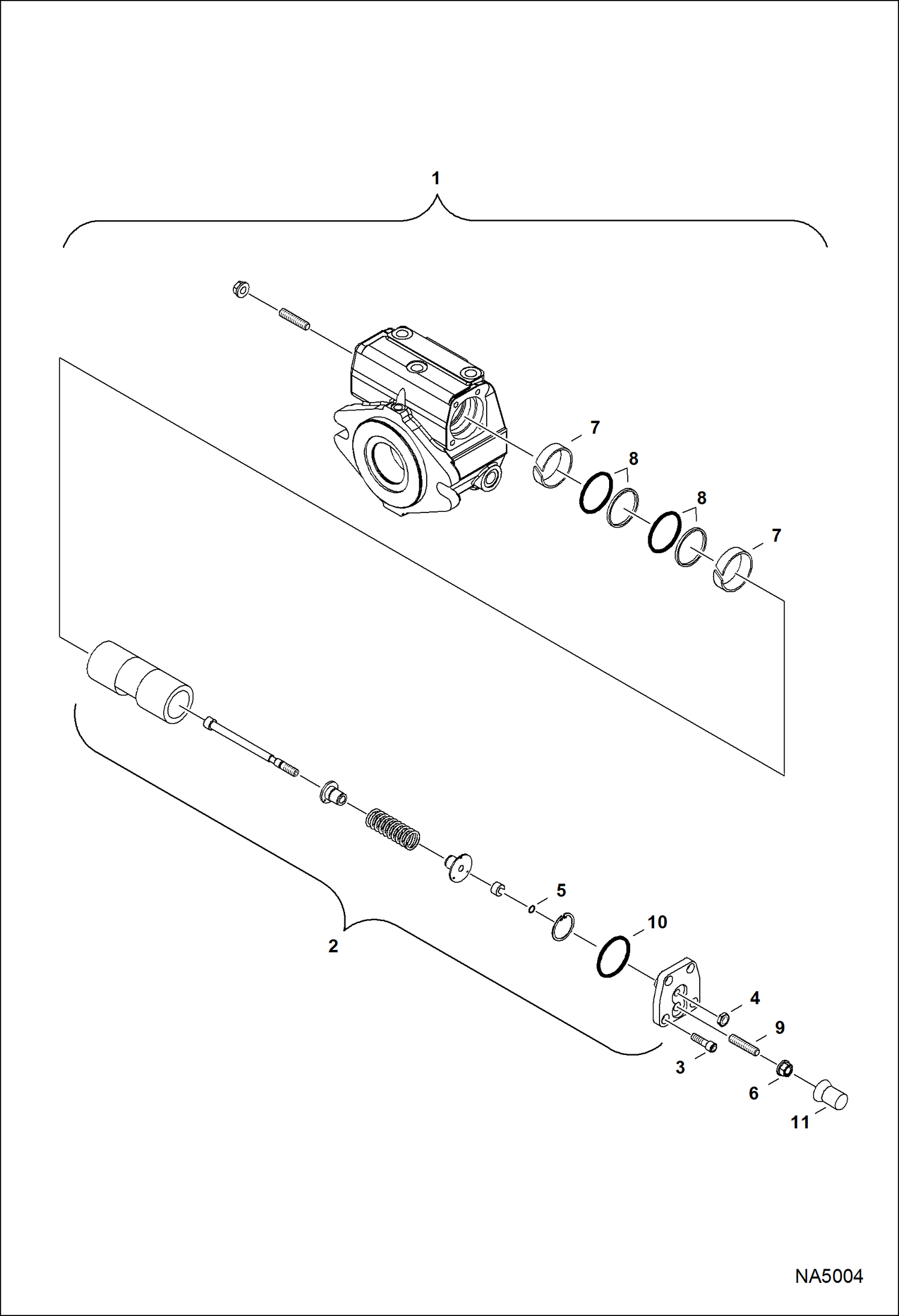 1

7

8

8

7

5

10

2

4

9

3

6

11

NA5004