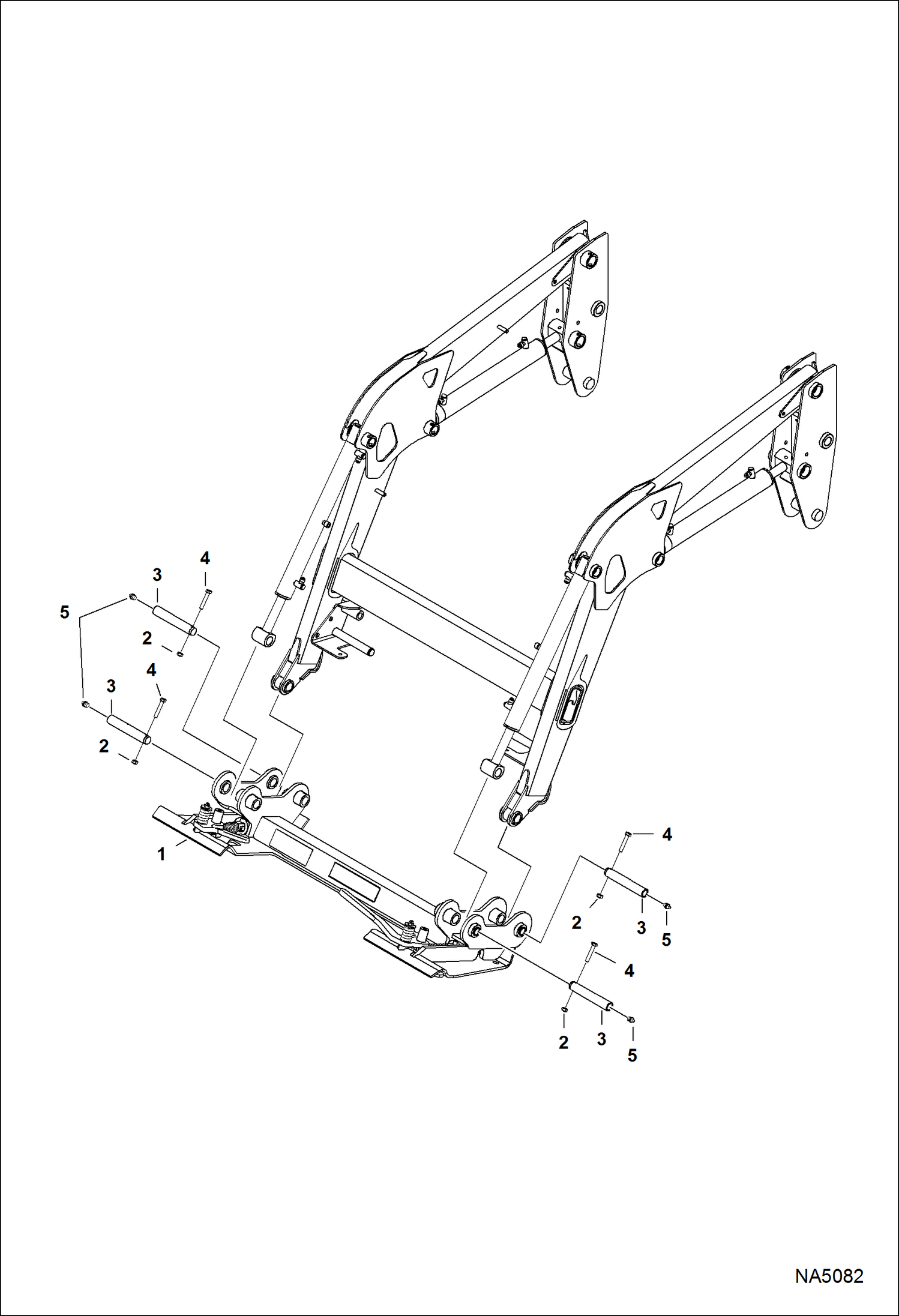 4
3
5
2
4
3
2
1
4
2
3
5
4
2
3
5
NA5082