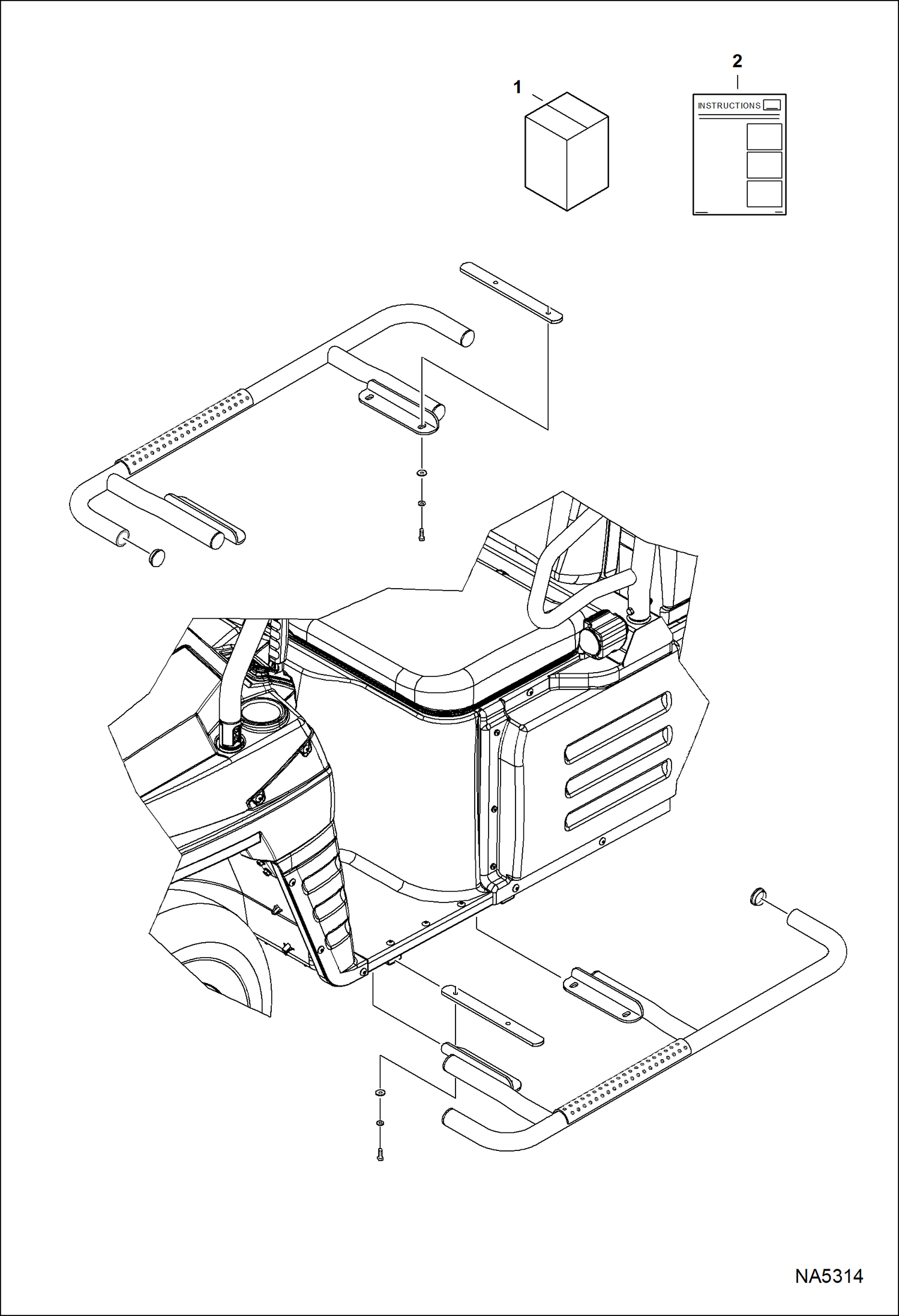 1

2

INSTRUCTIONS

NA5314