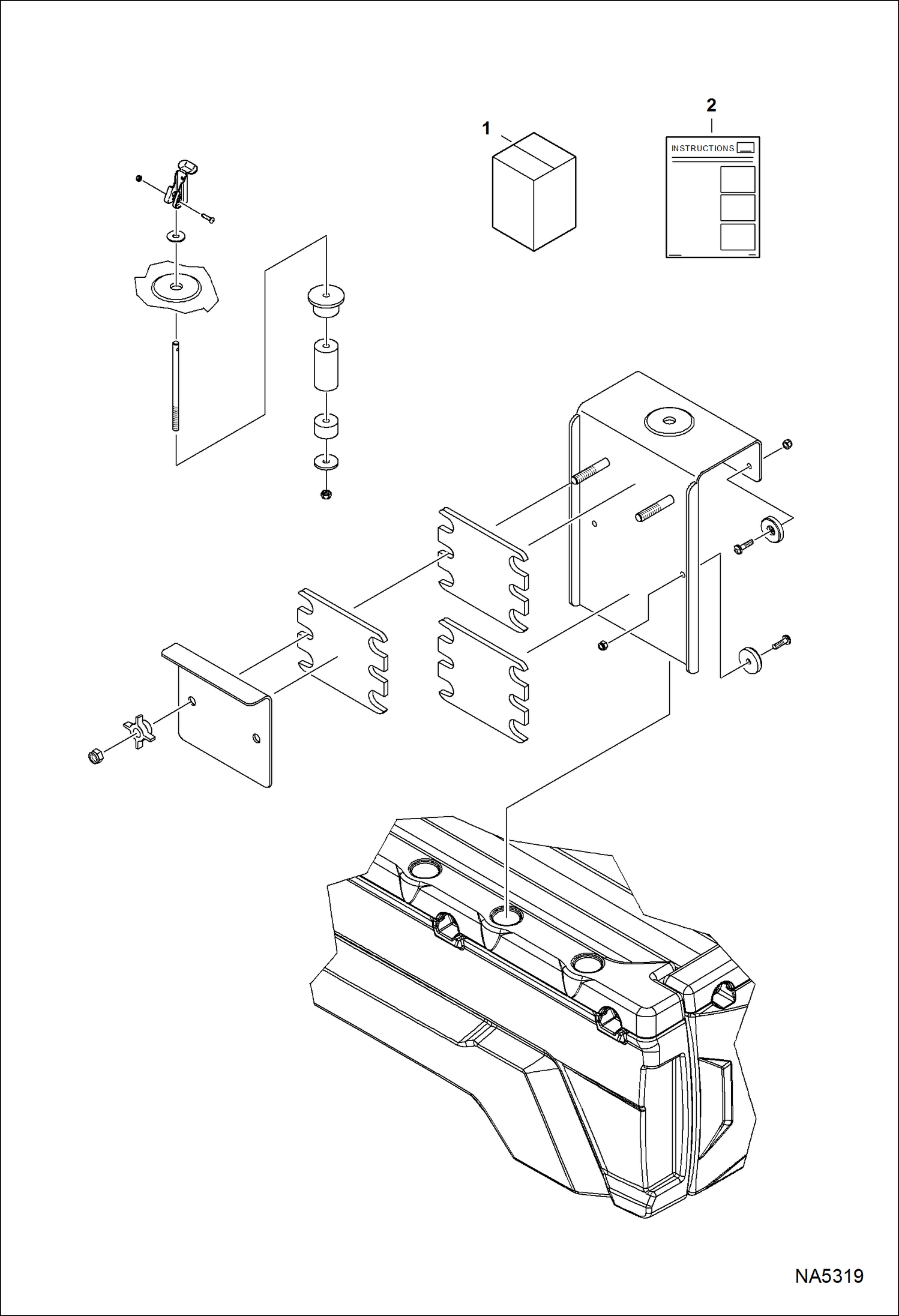 1

2

INSTRUCTIONS

NA5319