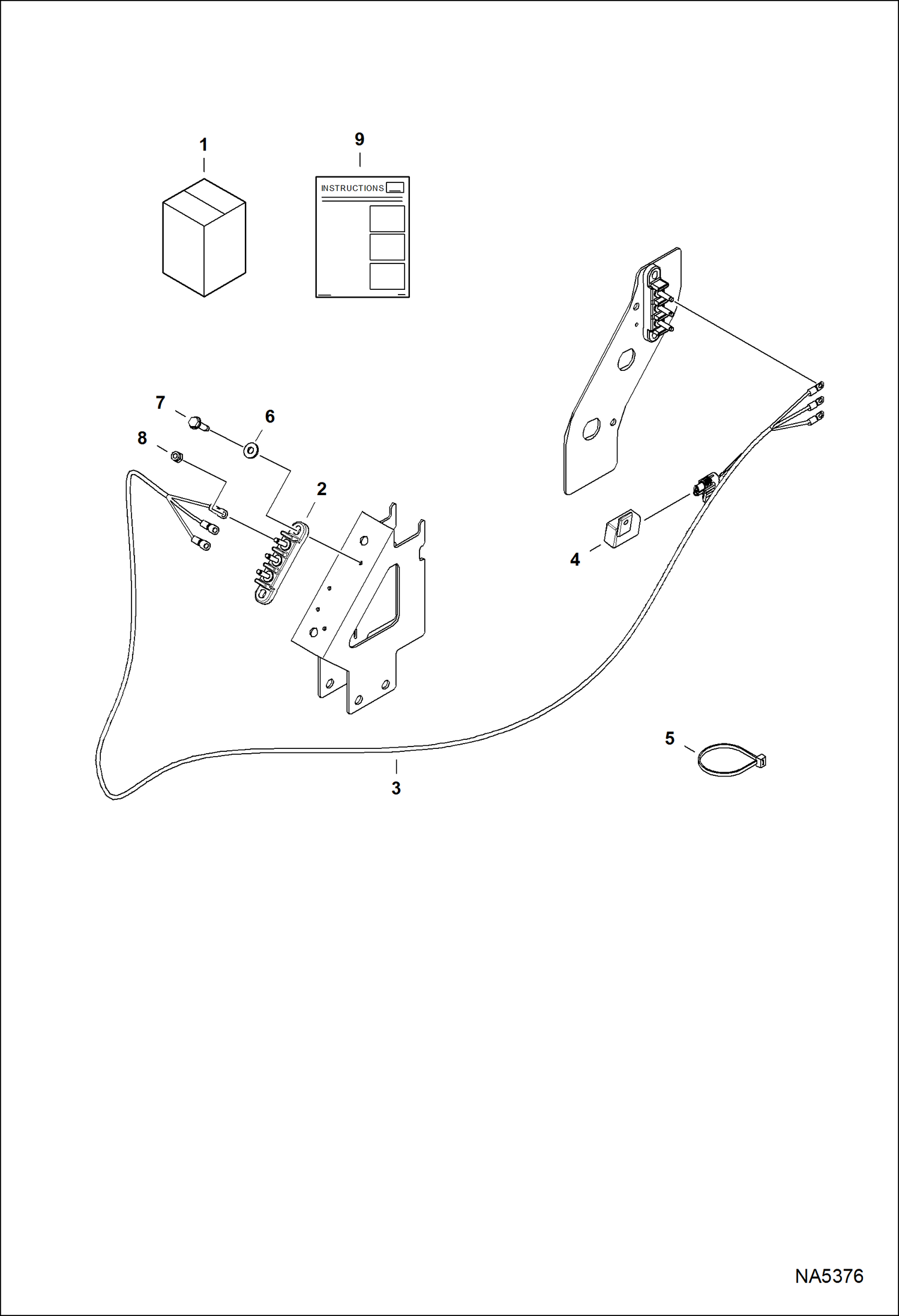 1

9

INSTRUCTIONS

7

6

8

2

4

5

3

NA5376