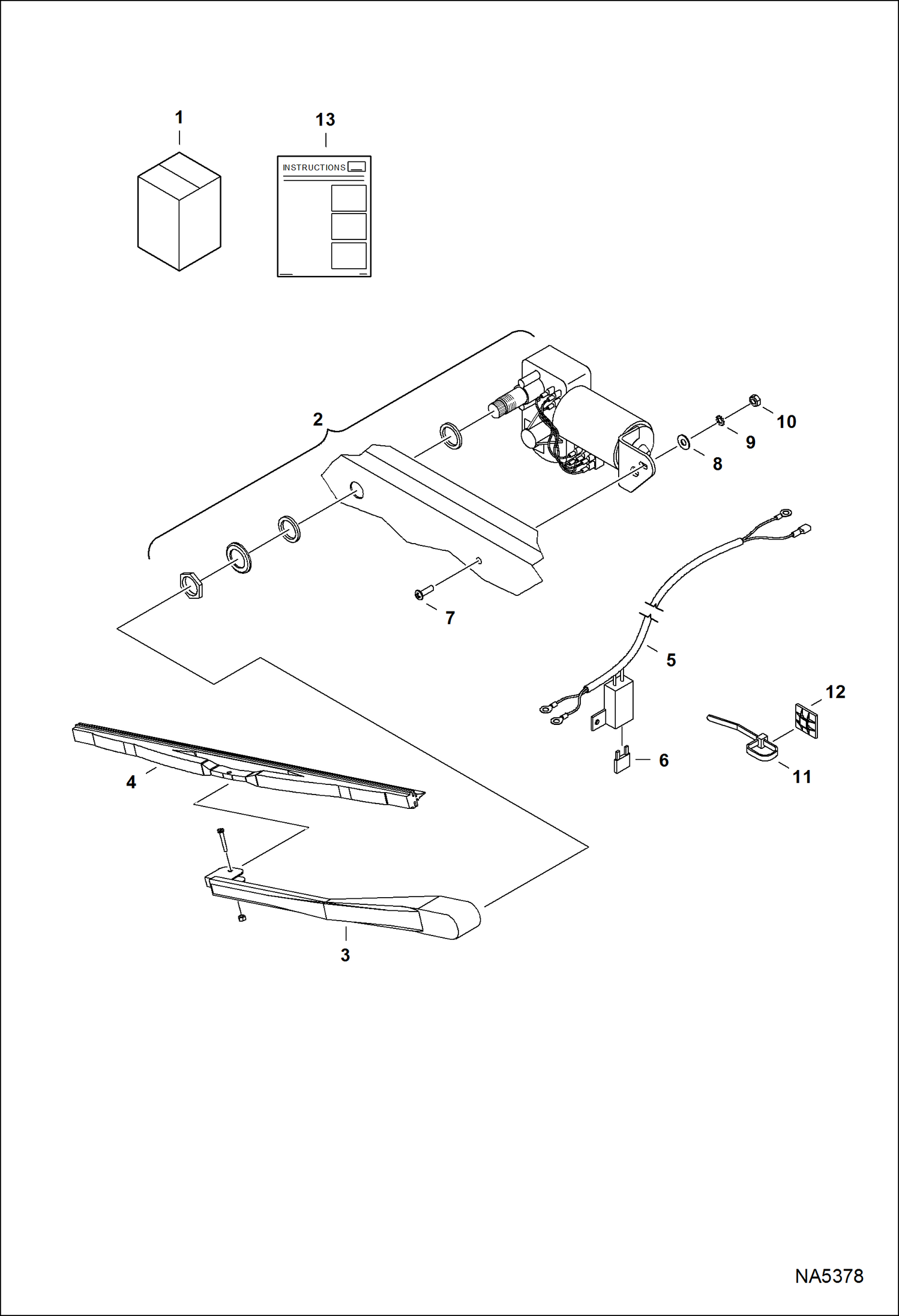 1

13

INSTRUCTIONS

2

10

9

8

7

5

12

6

11

4

3

NA5378