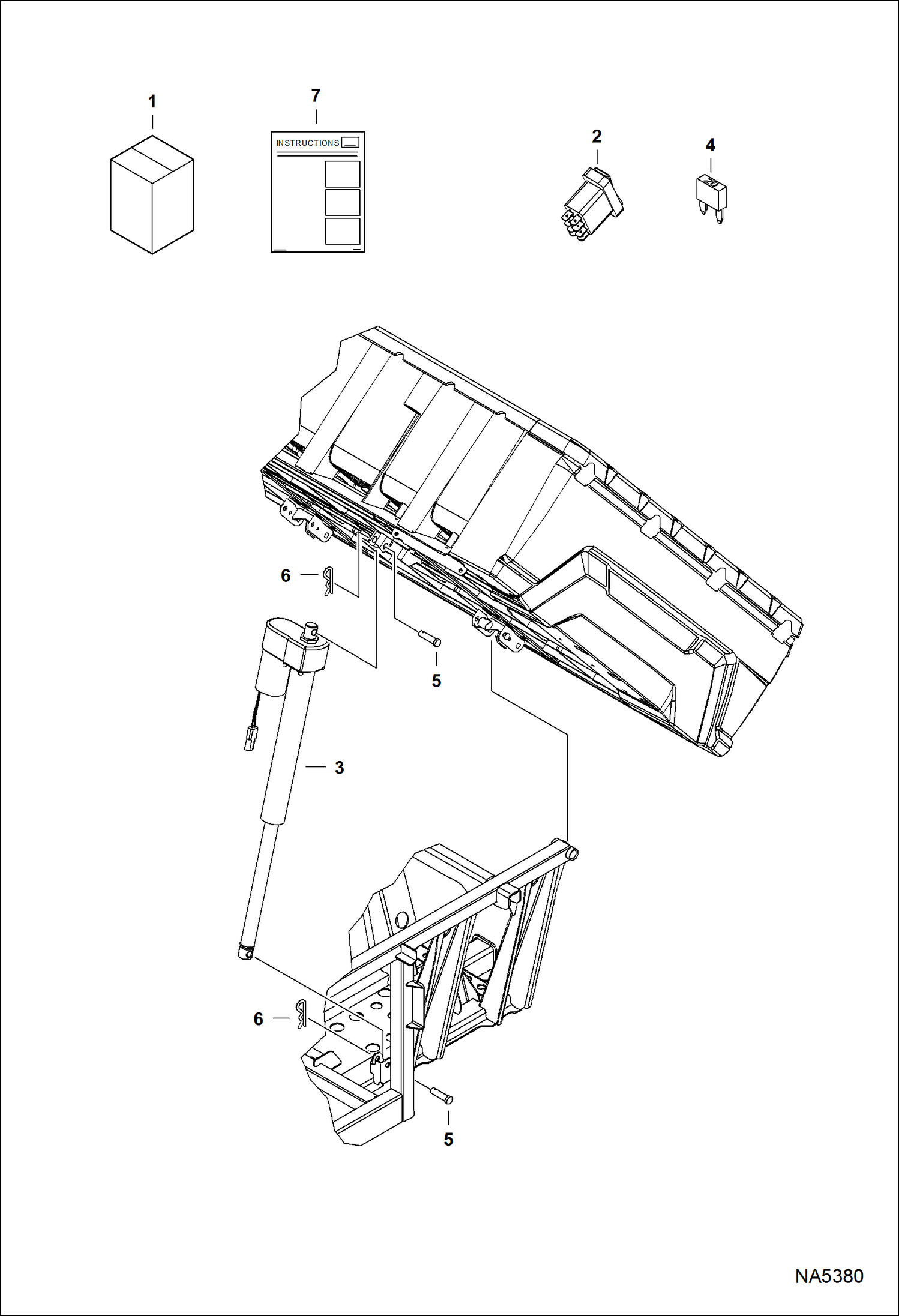 1

7

INSTRUCTIONS

2

4

20

6

5

3

6

5

NA5380