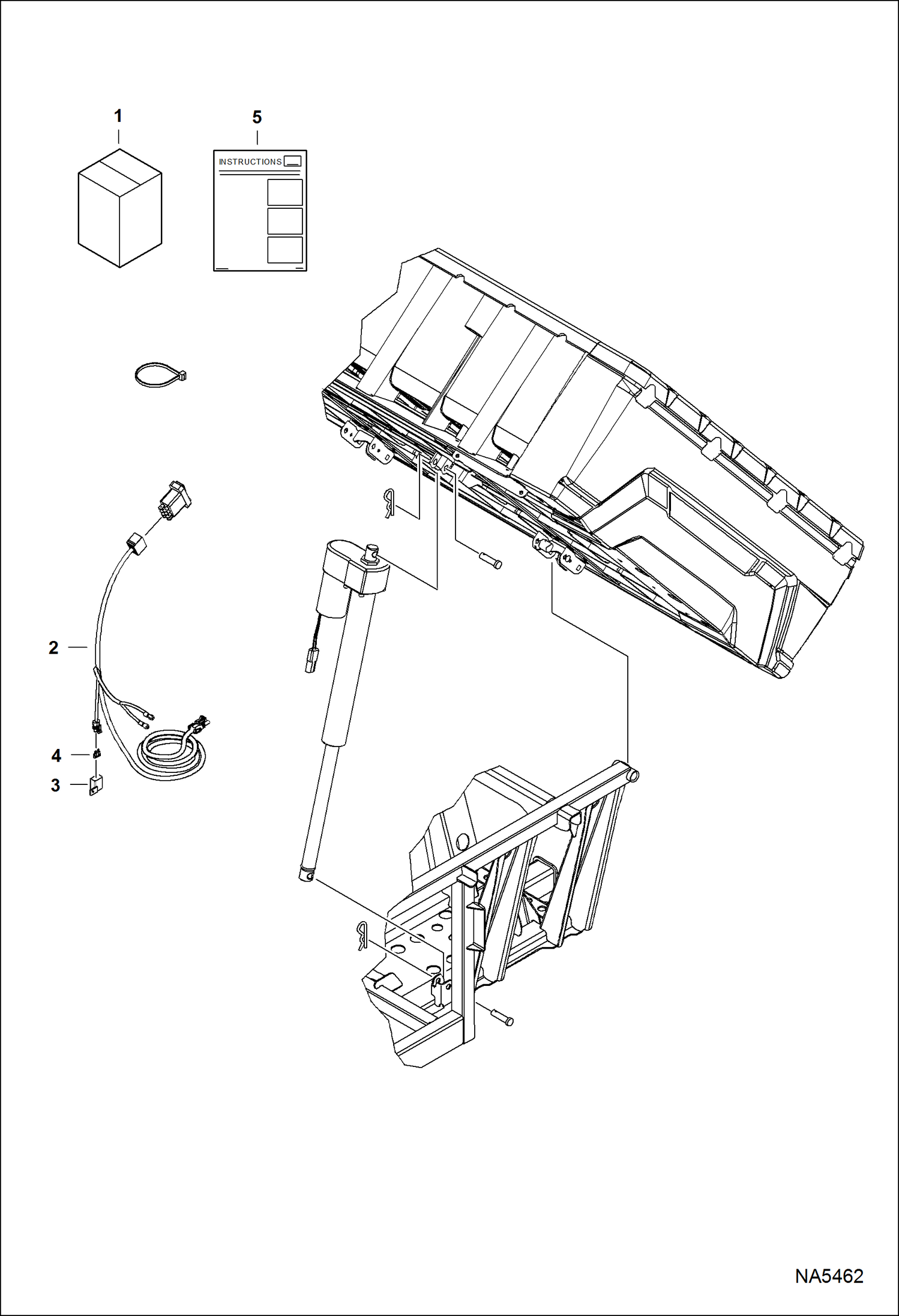 1

5

INSTRUCTIONS

2

4

3

NA5462