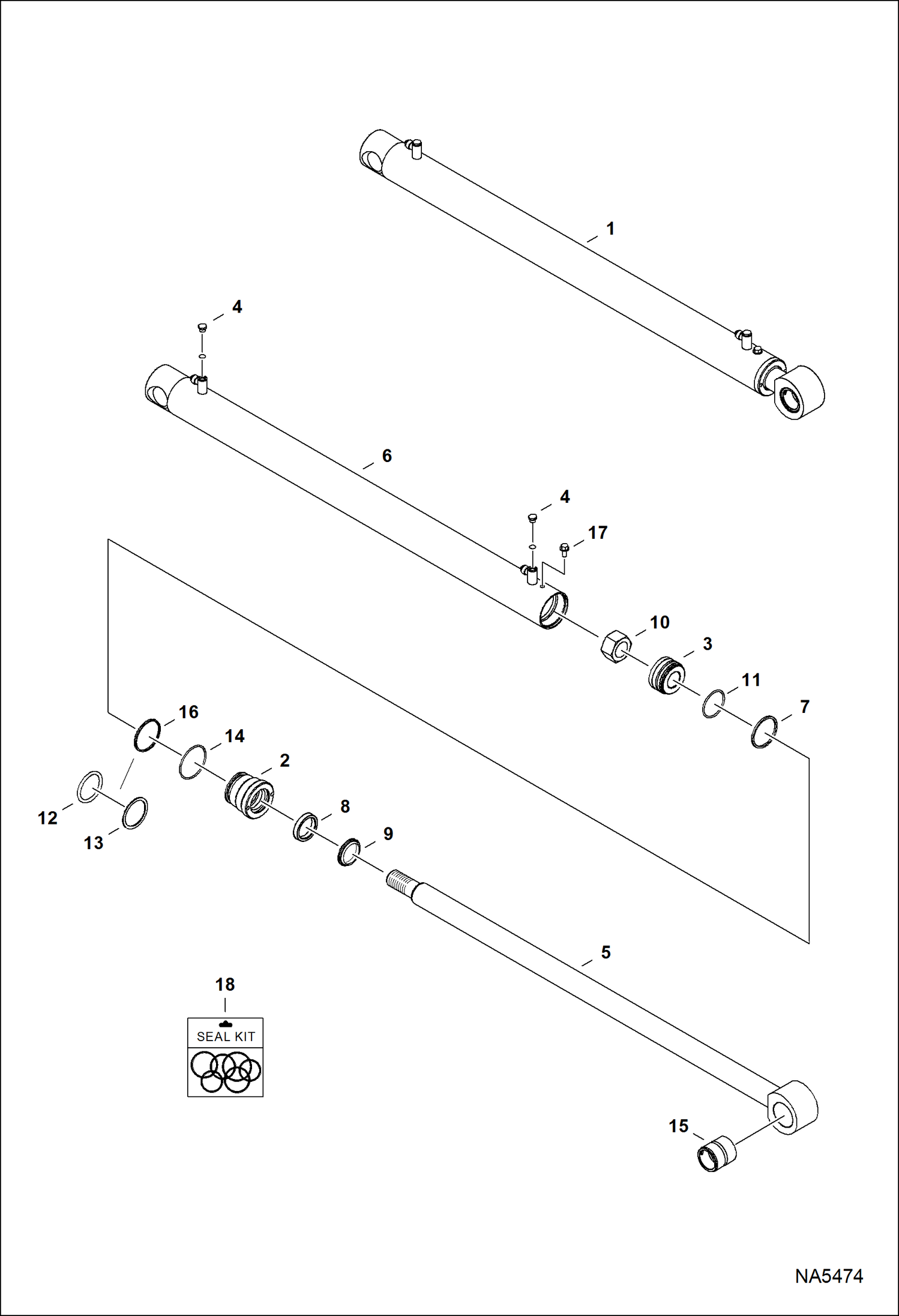 1

4

6

4

17

10

3

11

7

16

14

2

12

13

8

9

5

18

SEAL KIT

15

NA5474