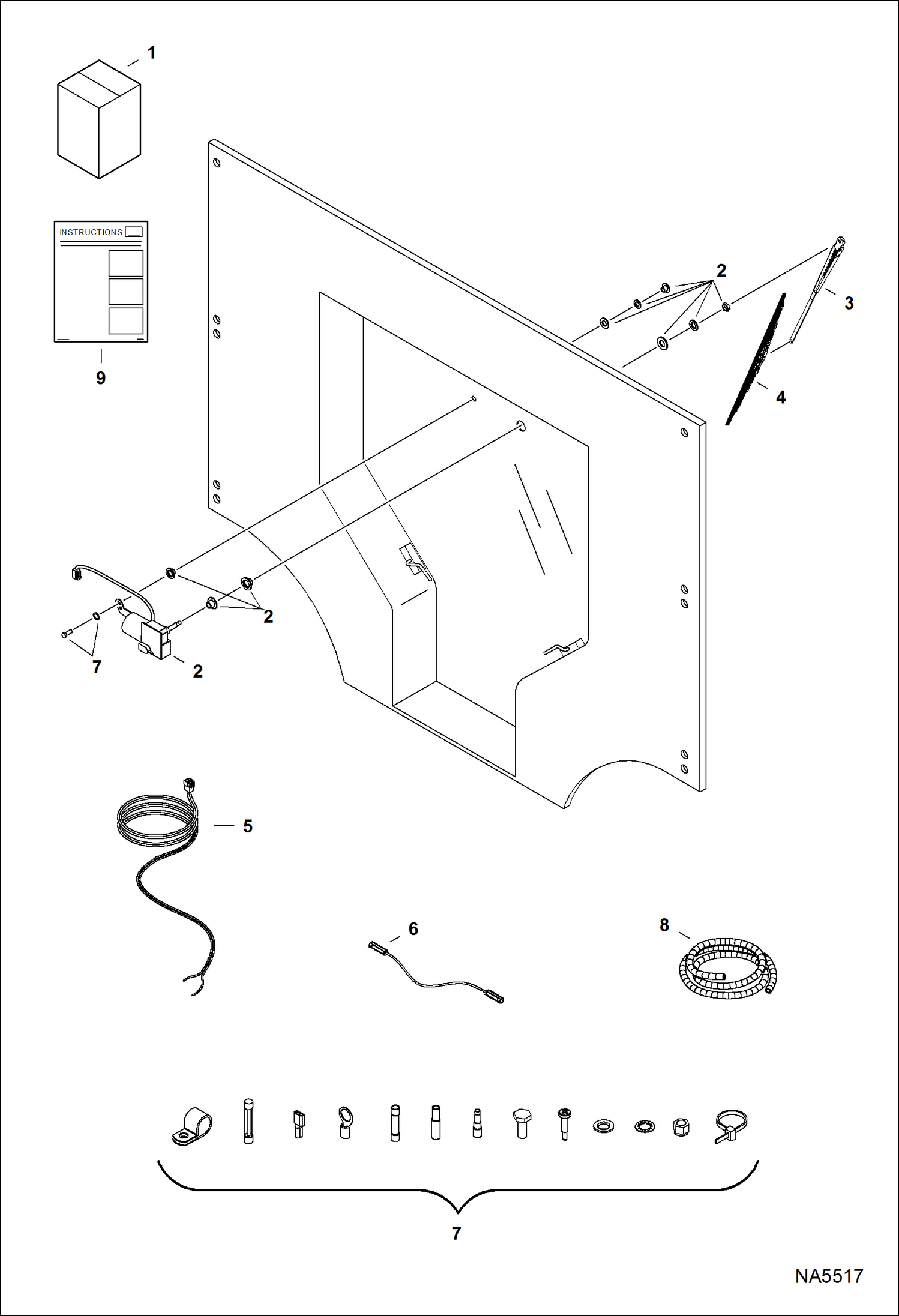 1

INSTRUCTIONS

9

2

3

4

2

7

2

5

6

8

7

NA5517