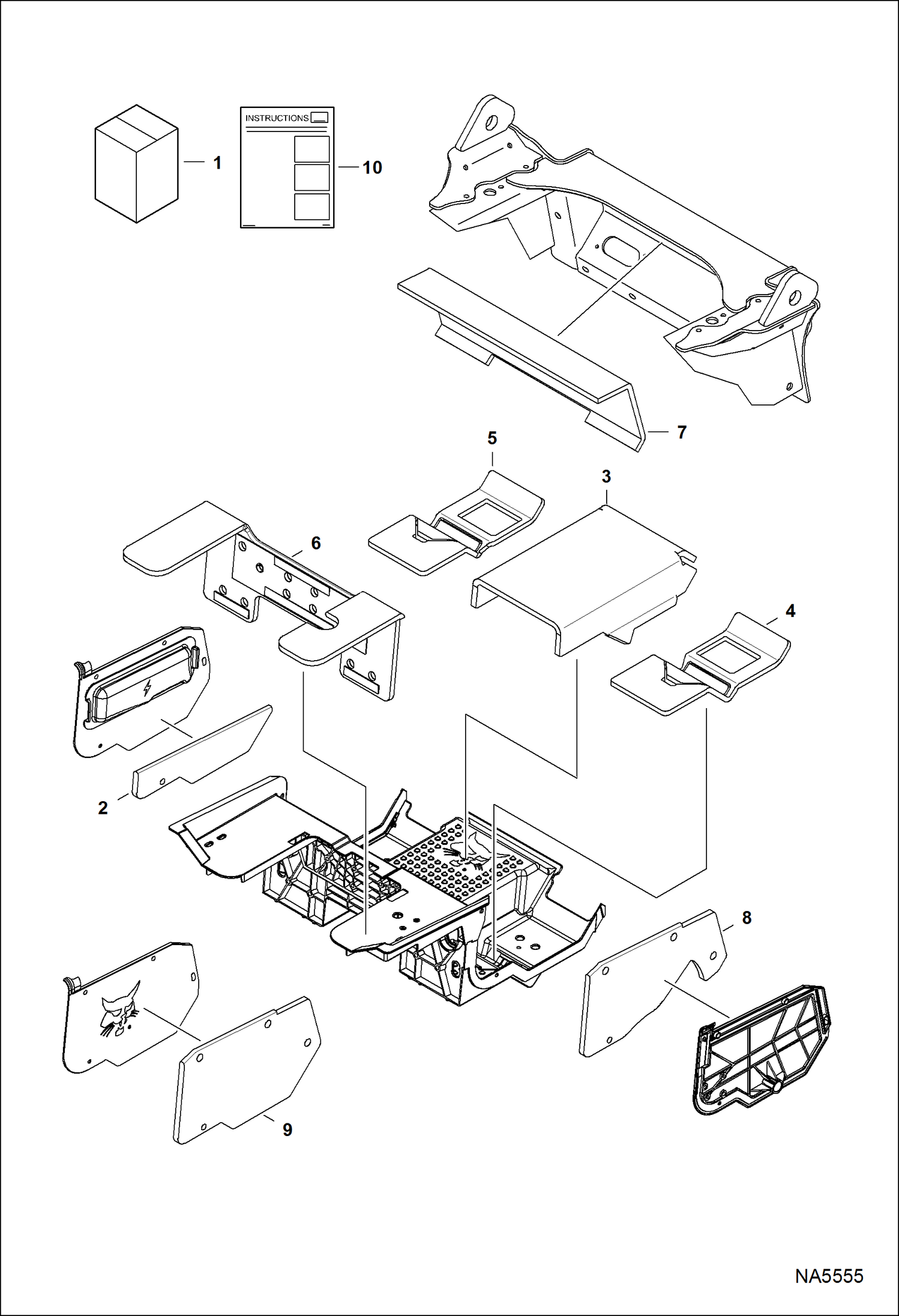 1

INSTRUCTIONS

10

7

5

3

6

4

2

8

9

NA5555