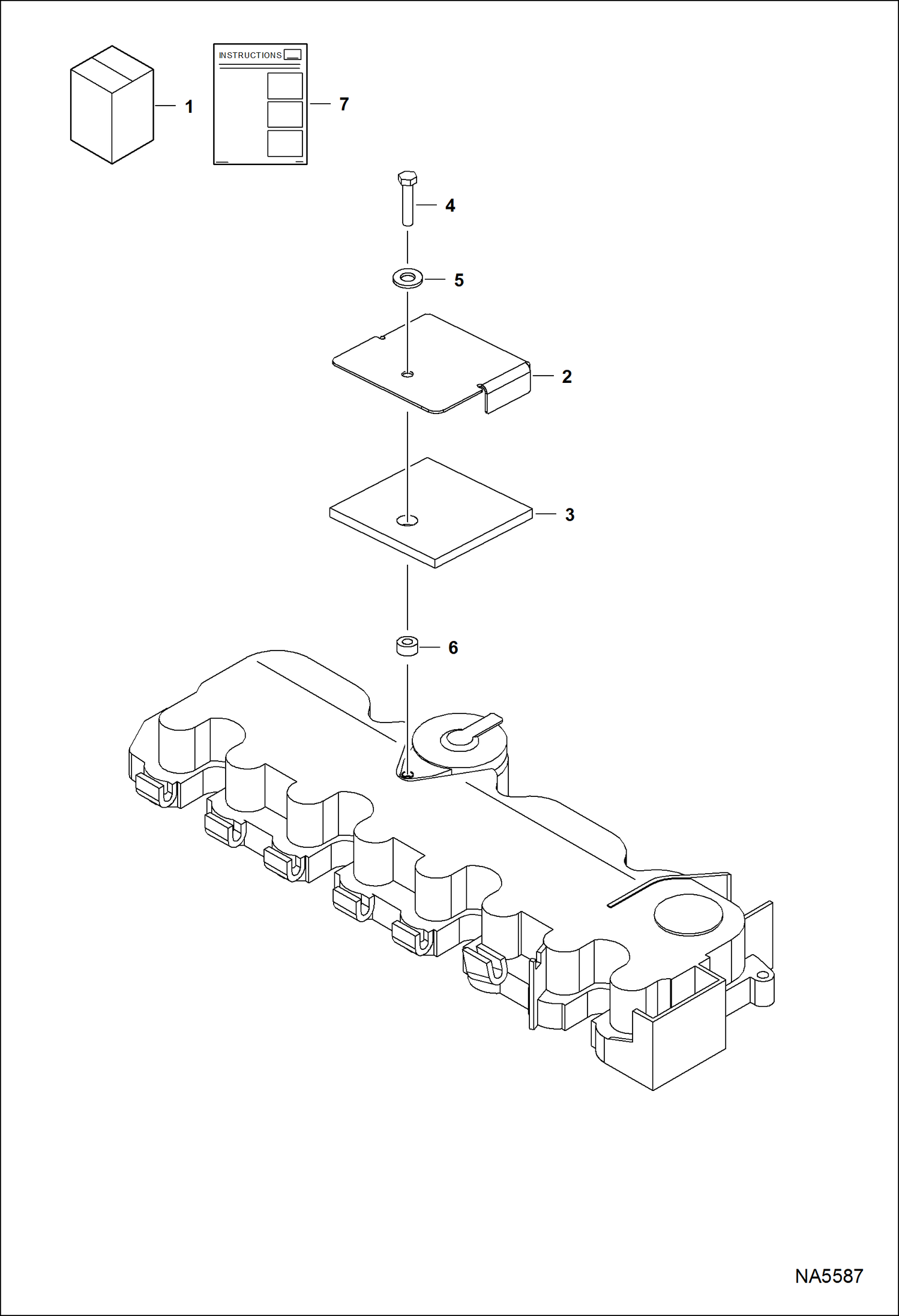 1

INSTRUCTIONS

7

4

5

2

3

6

NA5587