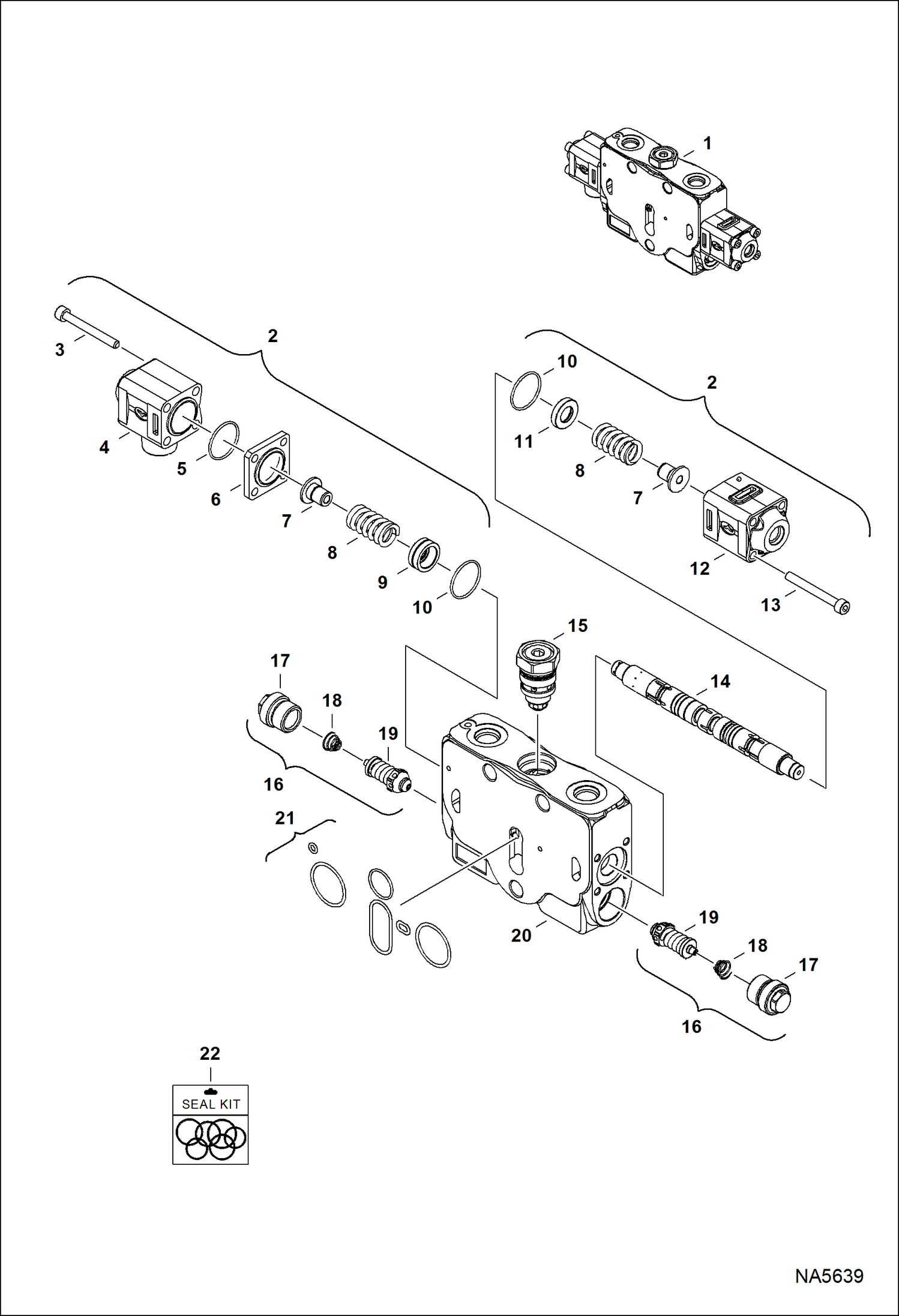 1

2

3

4

5

6

7

8

9

10

2

10

11

8

7

12

13

15

14

17

18

19

16

21

20

19

18

17

16

22

SEAL KIT

NA5639