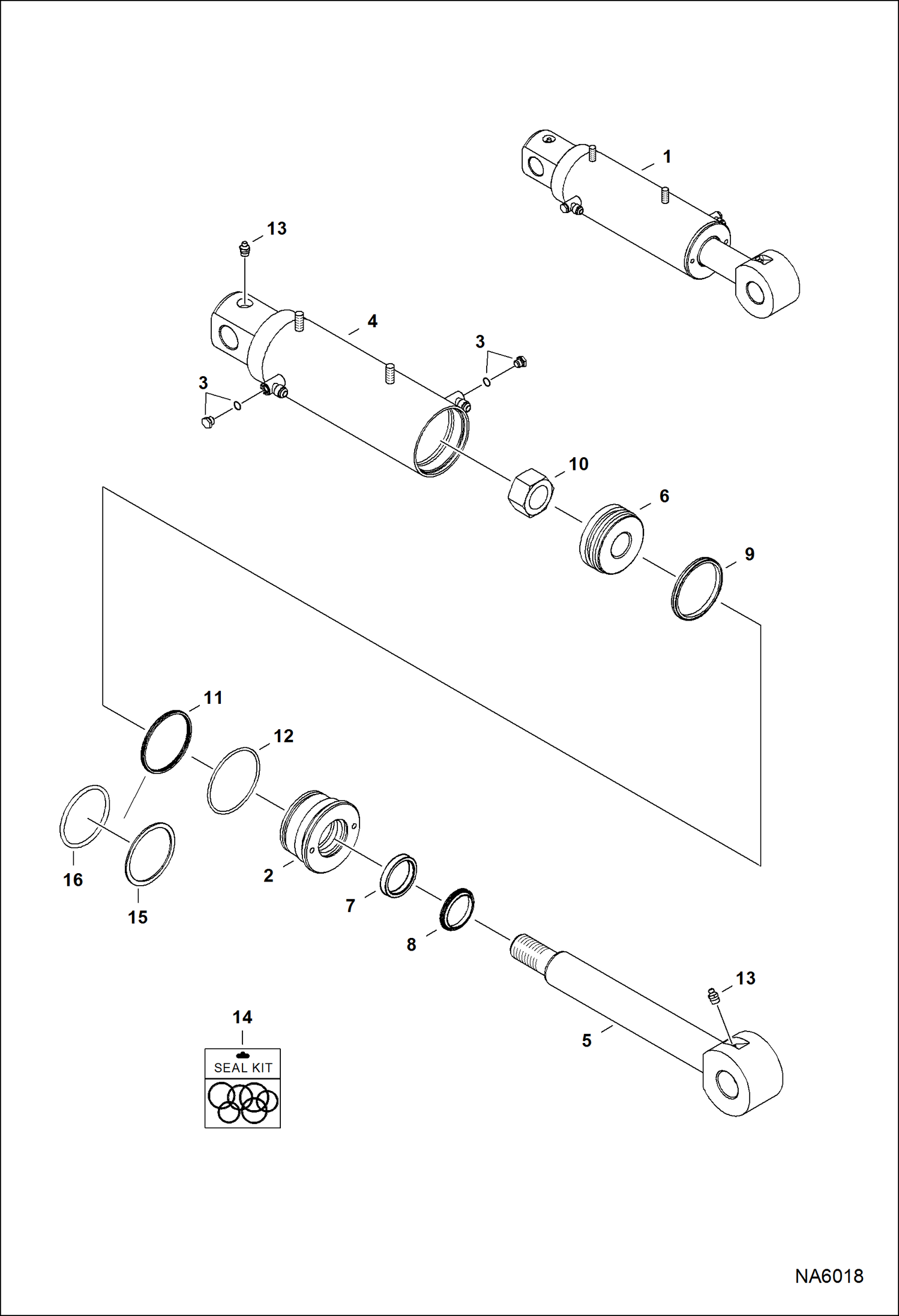 1
13
4
3
3
10
6
9
11
12
16
15
2
7
8
13
5
14
SEAL KIT
NA6018