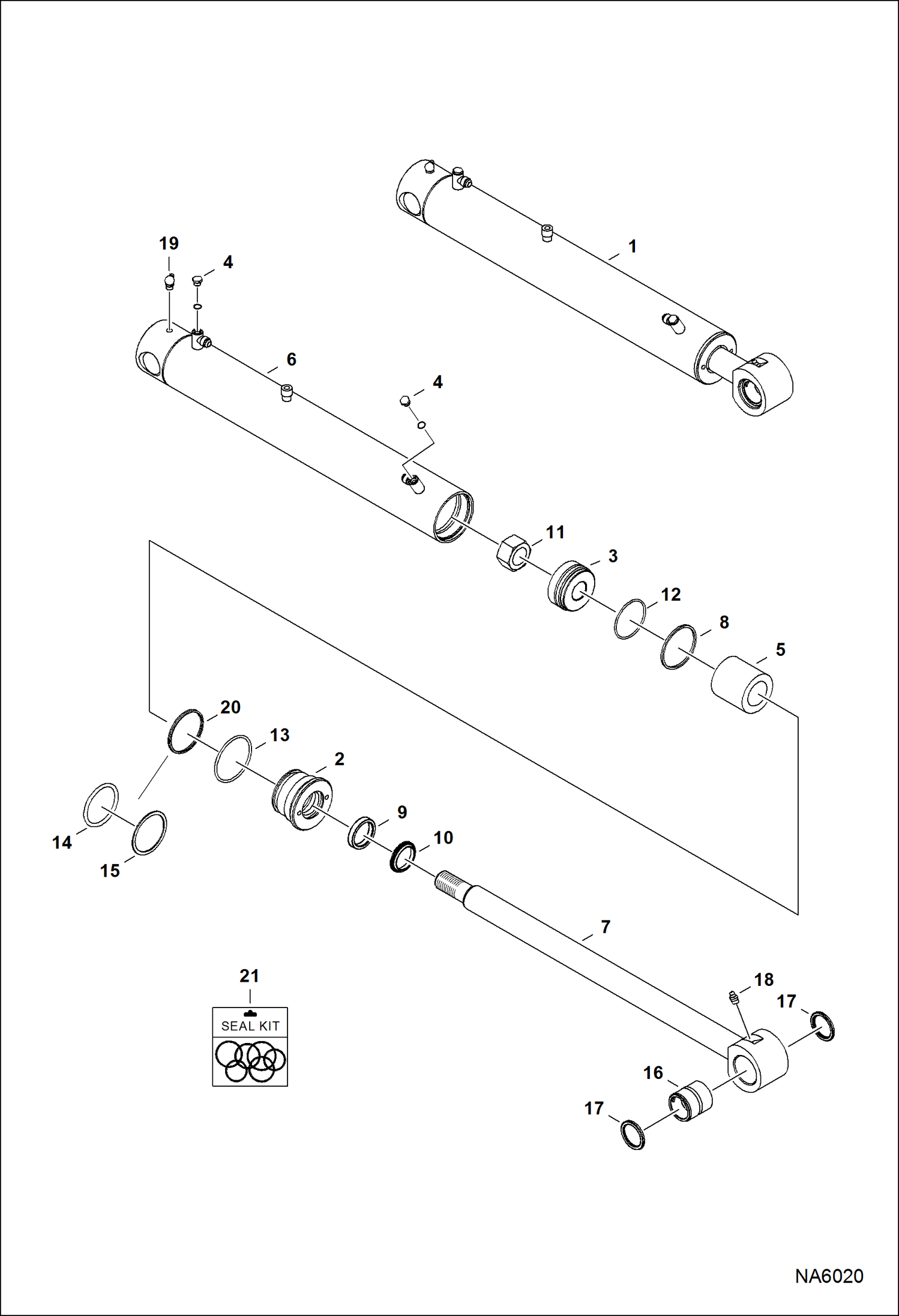 19
4
1
6
4
11
3
12
8
5
20
13
2
9
10
14
15
7
21
SEAL KIT
18
17
16
17
NA6020