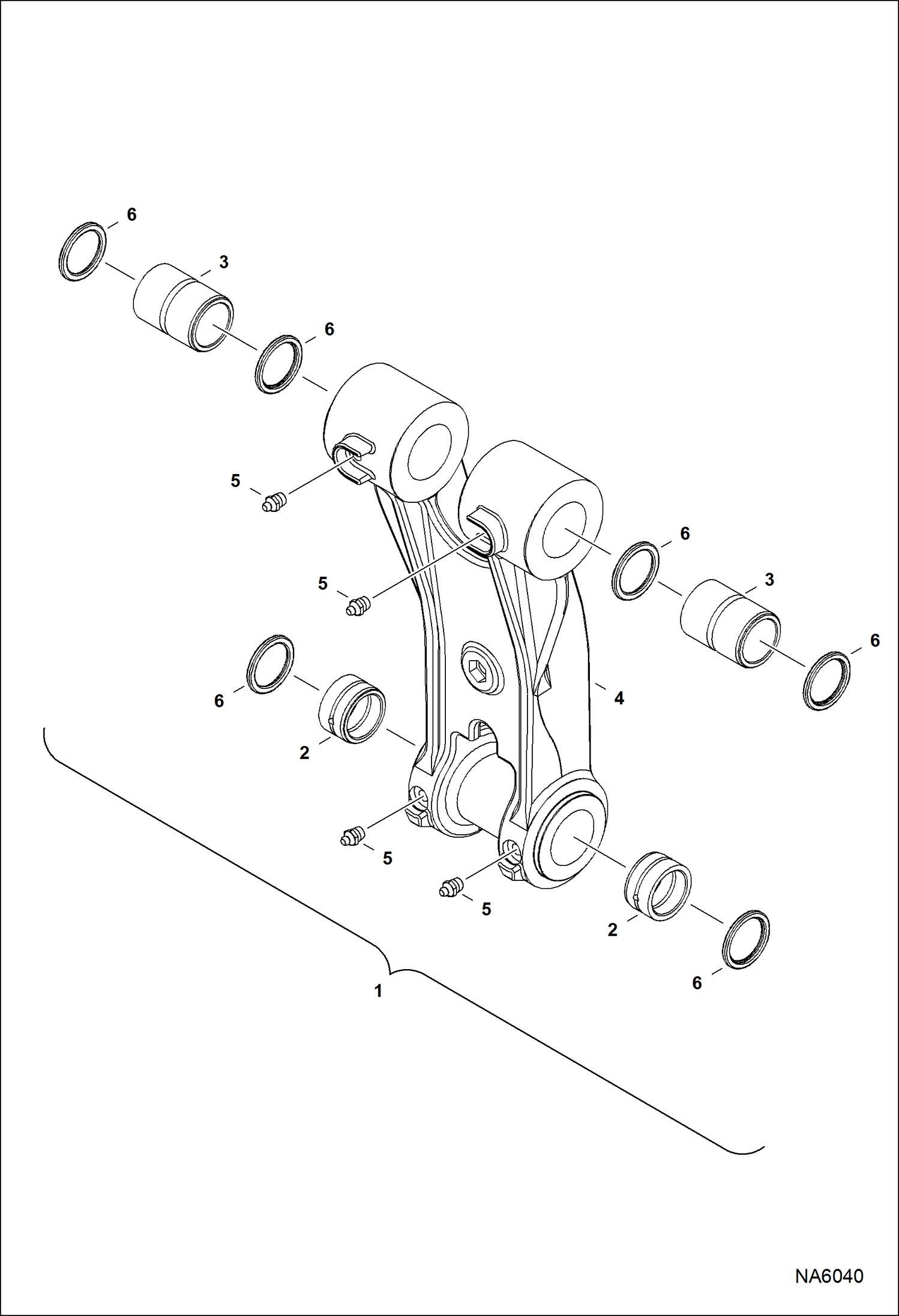 6
3
6
5
5
6
3
6
6
4
2
5
5
2
6
1
NA6040