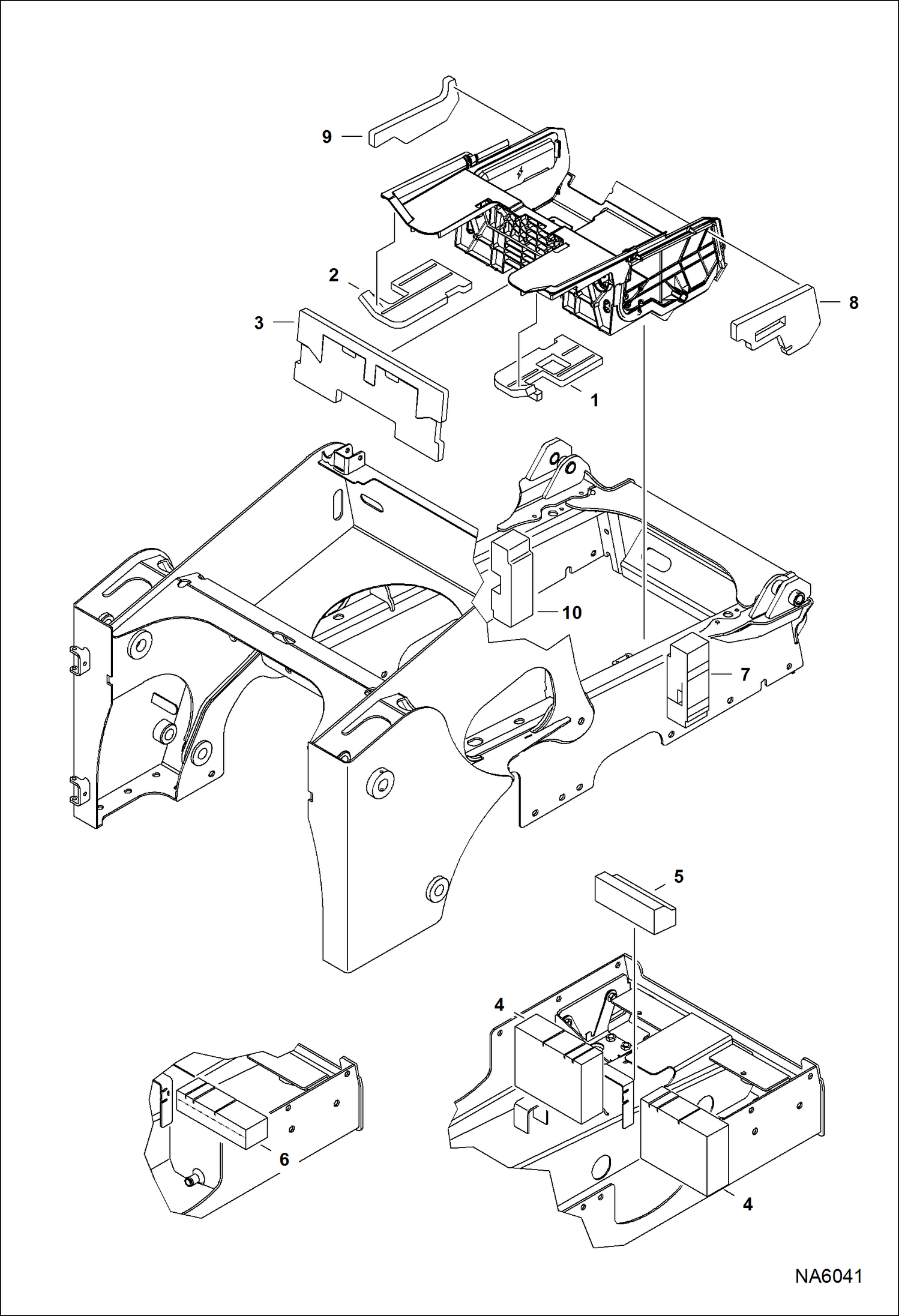 9
2
3
8
1
10
7
5
4
6
4
NA6041